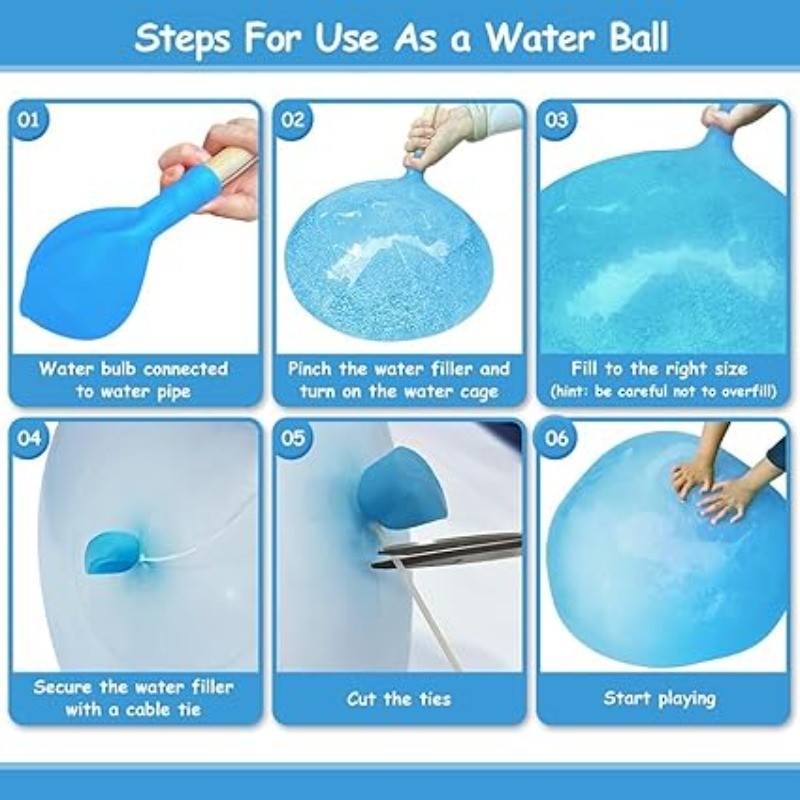 Steps For Use As a Water Ball

01
Water bulb connected to water pipe

02
Pinch the water filler and turn on the water cage

03
Fill to the right size
(hint: be careful not to overfill)

04
Secure the water filler with a cable tie

05
Cut the ties

06
Start playing