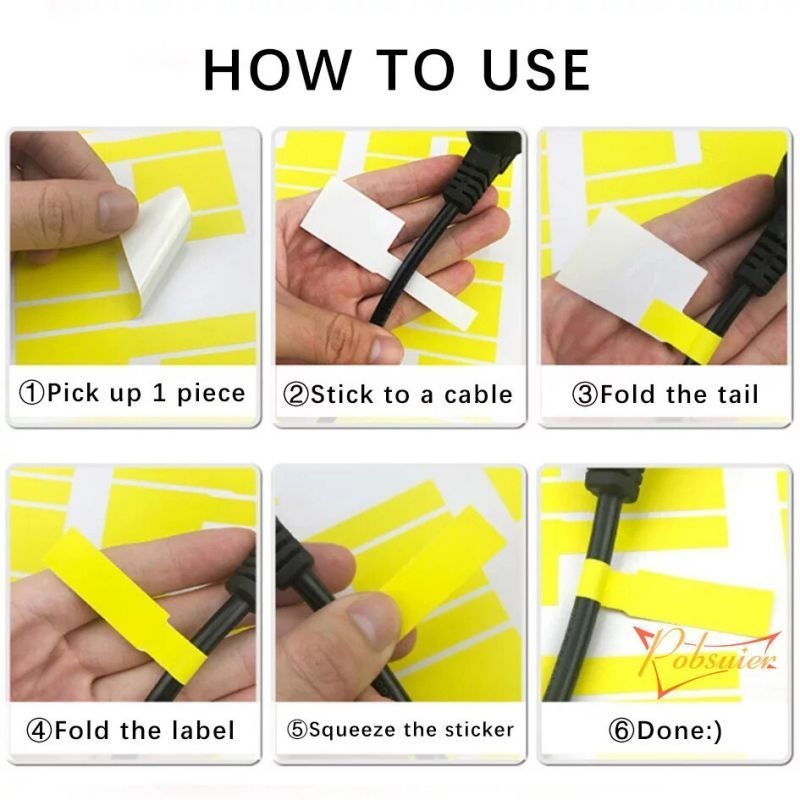 HOW TO USE

①Pick up 1 piece

②Stick to a cable

③Fold the tail

④Fold the label

⑤Squeeze the sticker

Robsuier

⑥Done:)