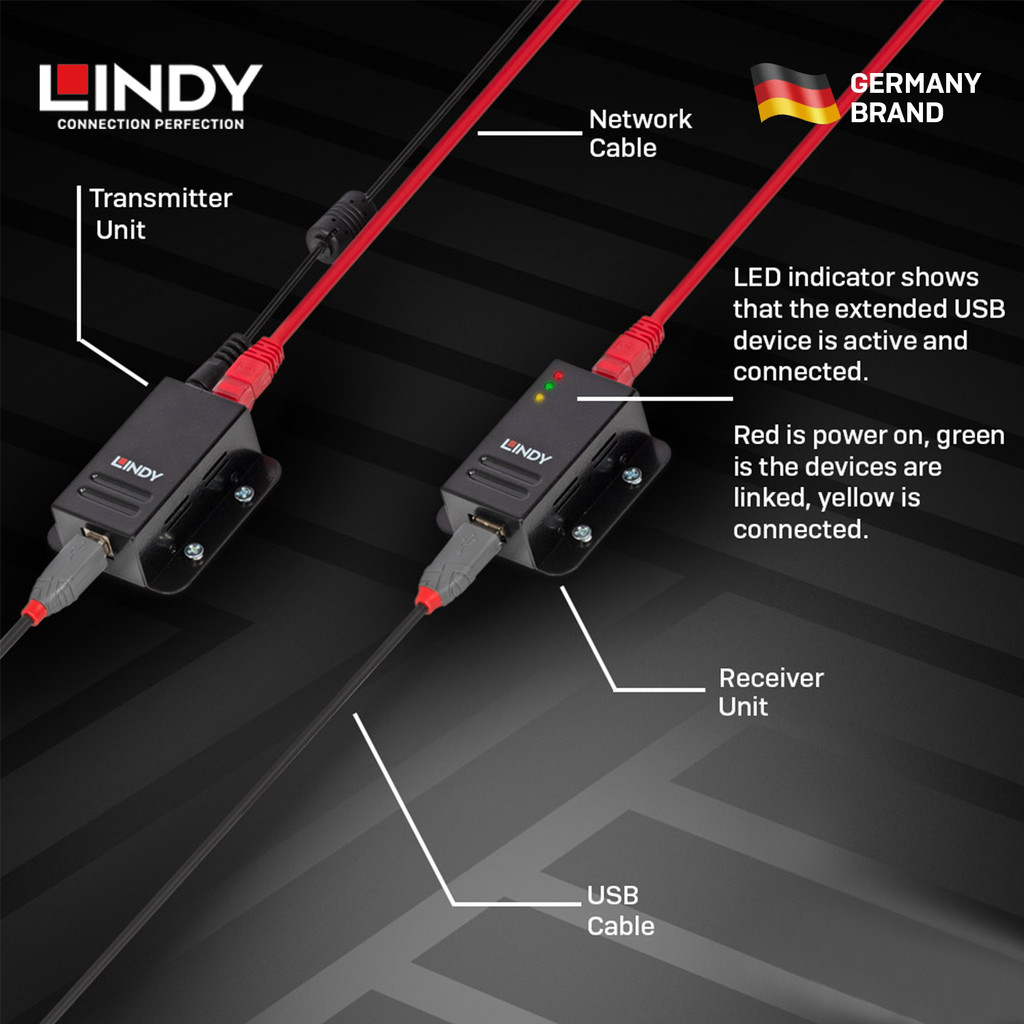 LINDY
CONNECTION PERFECTION

GERMANY BRAND

Network Cable

Transmitter Unit

LED indicator shows that the extended USB device is active and connected.

Red is power on, green is the devices are linked, yellow is connected.

LINDY

LINDY

Receiver Unit

USB Cable