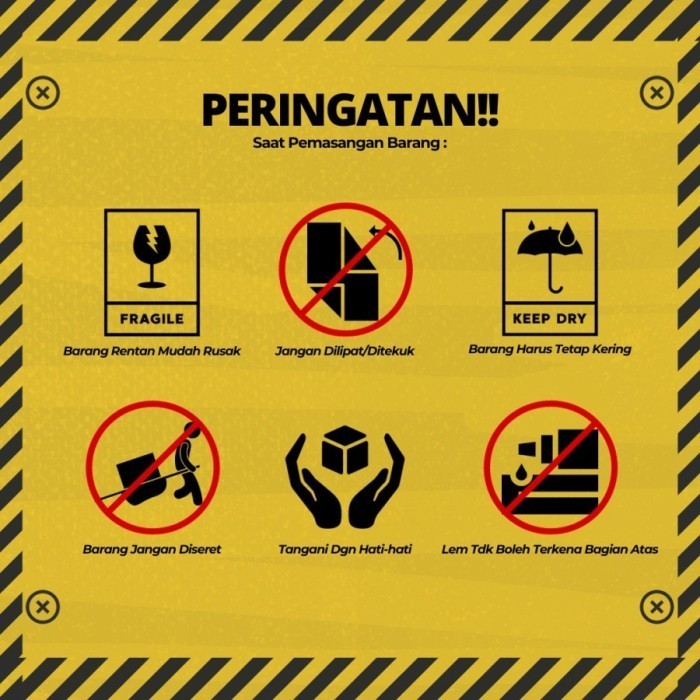 PERINGATAN!!
Saat Pemasangan Barang :

FRAGILE
Barang Rentan Mudah Rusak

Jangan Dilipat/Ditekuk

KEEP DRY
Barang Harus Tetap Kering

Barang Jangan Diseret

Tangani Dgn Hati-hati

Lem Tdk Boleh Terkena Bagian Atas