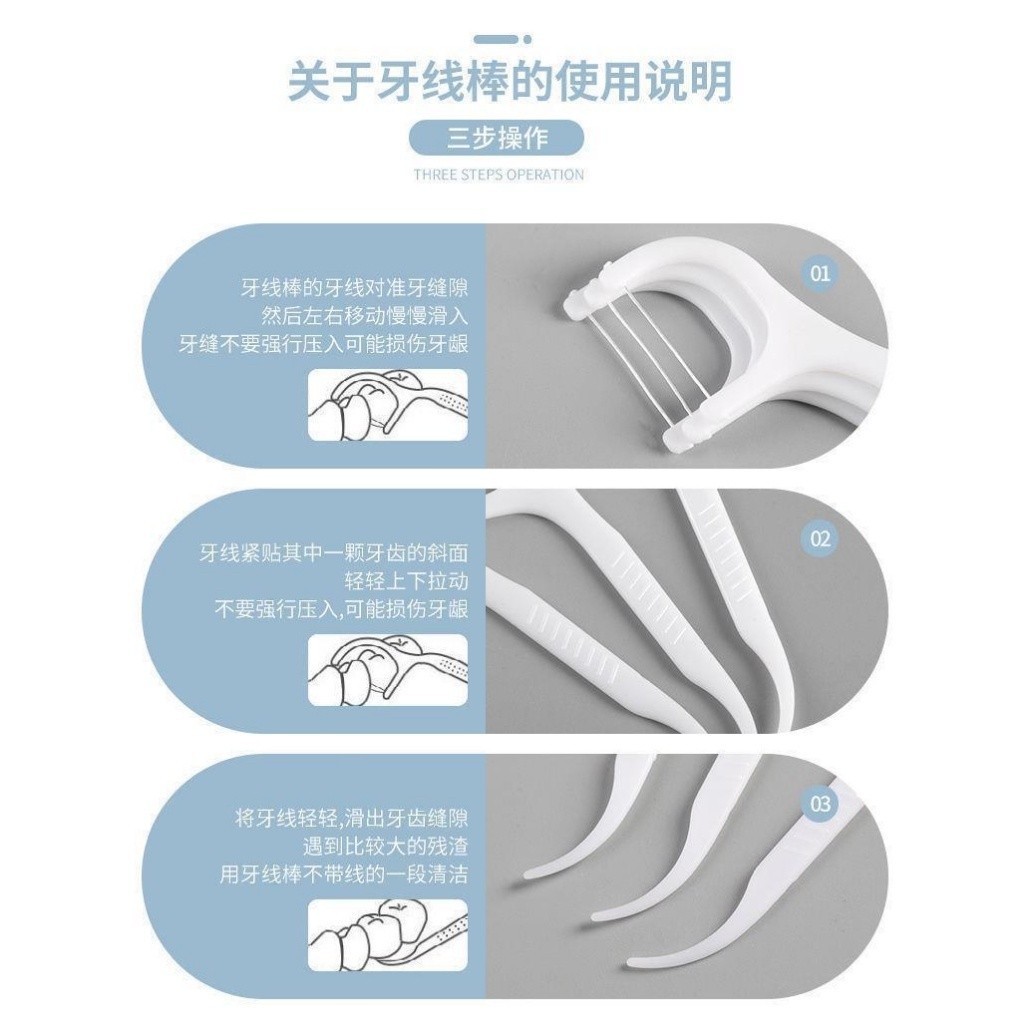 关于牙线棒的使用说明

三步操作

THREE STEPS OPERATION

牙线棒的牙线对准牙缝隙
然后左右移动慢慢滑入
牙缝不要强行压入可能损伤牙龈

01

牙线紧贴其中一颗牙齿的斜面
轻轻上下拉动
不要强行压入,可能损伤牙龈

02

将牙线轻轻,滑出牙齿缝隙
遇到比较大的残渣
用牙线棒不带线的一段清洁

03