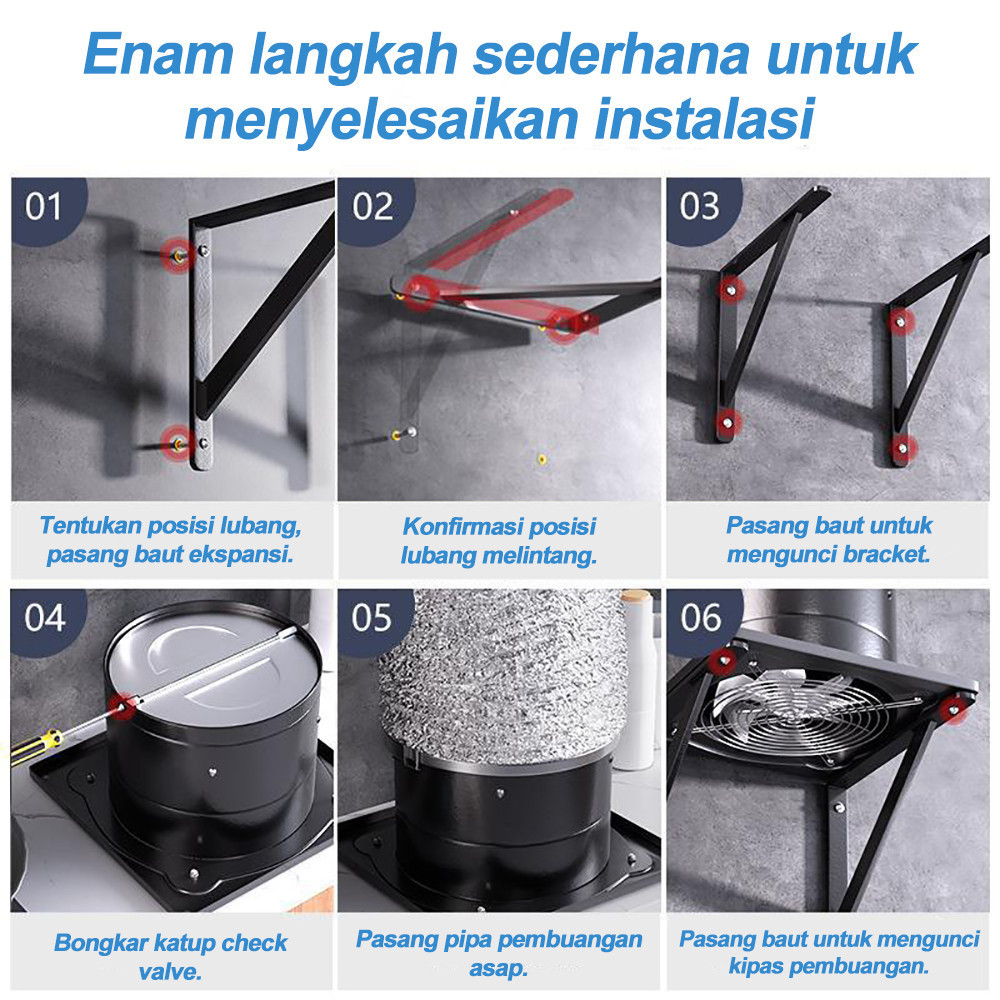 Enam langkah sederhana untuk menyelesaikan instalasi

01

Tentukan posisi lubang, pasang baut ekspansi.

02

Konfirmasi posisi lubang melintang.

03

Pasang baut untuk mengunci bracket.

04

Bongkar katup check valve.

05

Pasang pipa pembuangan asap.

06

Pasang baut untuk mengunci kipas pembuangan.