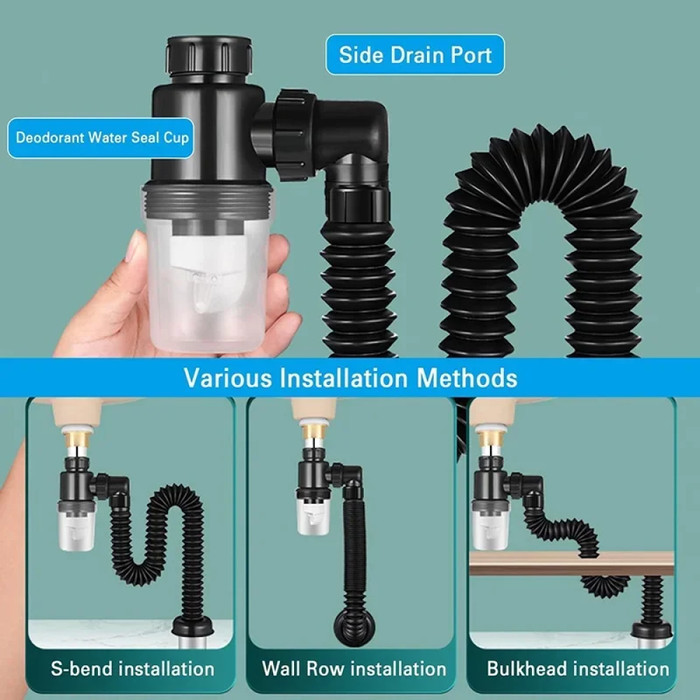 Side Drain Port

Deodorant Water Seal Cup

Various Installation Methods

S-bend installation

Wall Row installation

Bulkhead installation