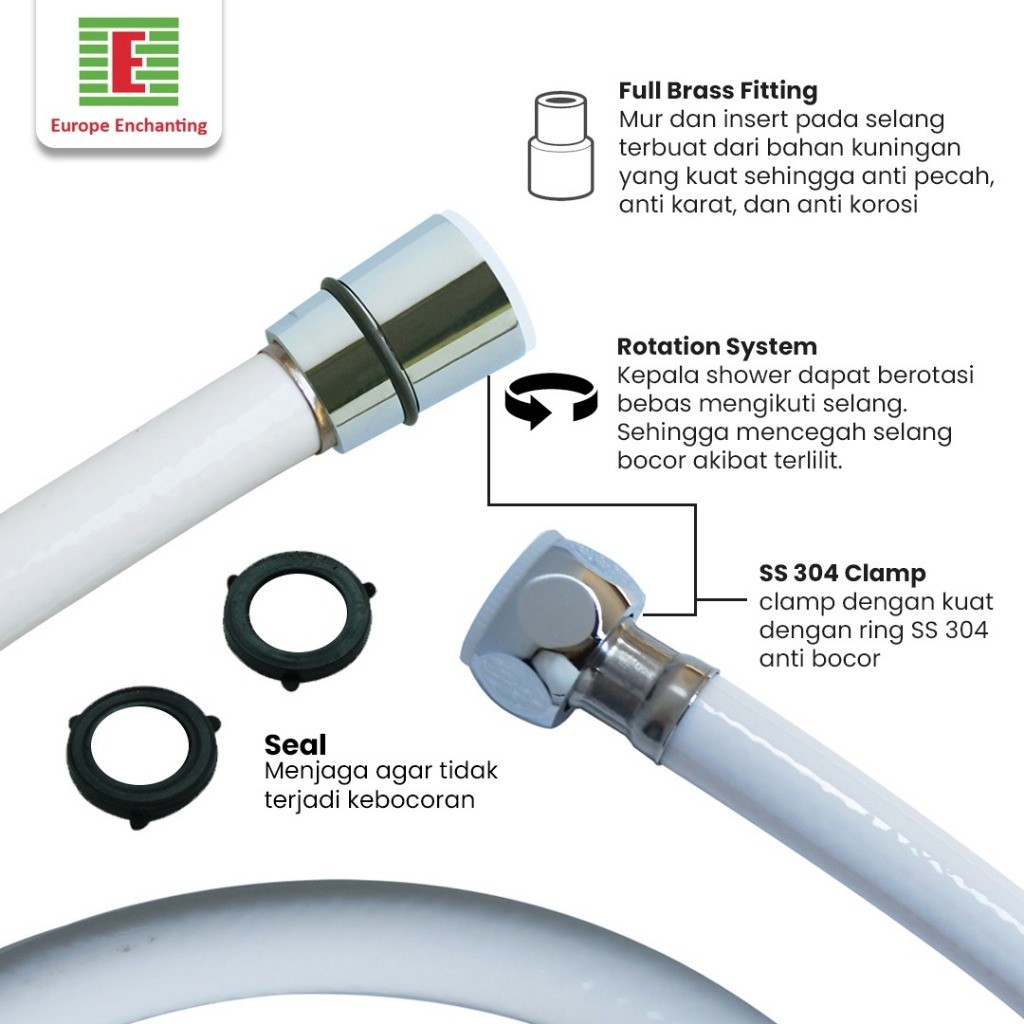 E
Europe Enchanting

Full Brass Fitting
Mur dan insert pada selang terbuat dari bahan kuningan yang kuat sehingga anti pecah, anti karat, dan anti korosi

Rotation System
Kepala shower dapat berotasi bebas mengikuti selang. Sehingga mencegah selang bocor akibat terlilit.

SS 304 Clamp
clamp dengan kuat dengan ring SS 304 anti bocor

Seal
Menjaga agar tidak terjadi kebocoran