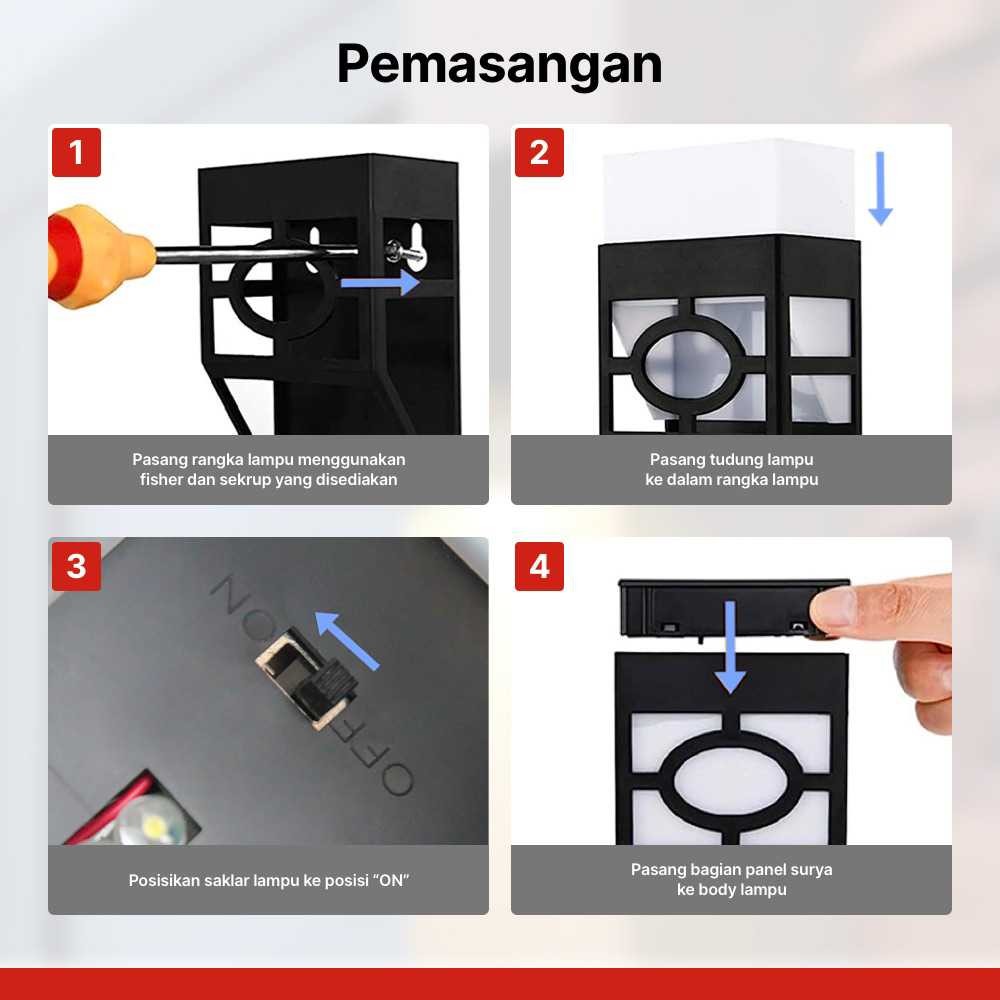 Pemasangan

1

Pasang rangka lampu menggunakan fisher dan sekrup yang disediakan

2

Pasang tudung lampu ke dalam rangka lampu

3

OFF ON

Posisikan saklar lampu ke posisi "ON"

4

Pasang bagian panel surya ke body lampu