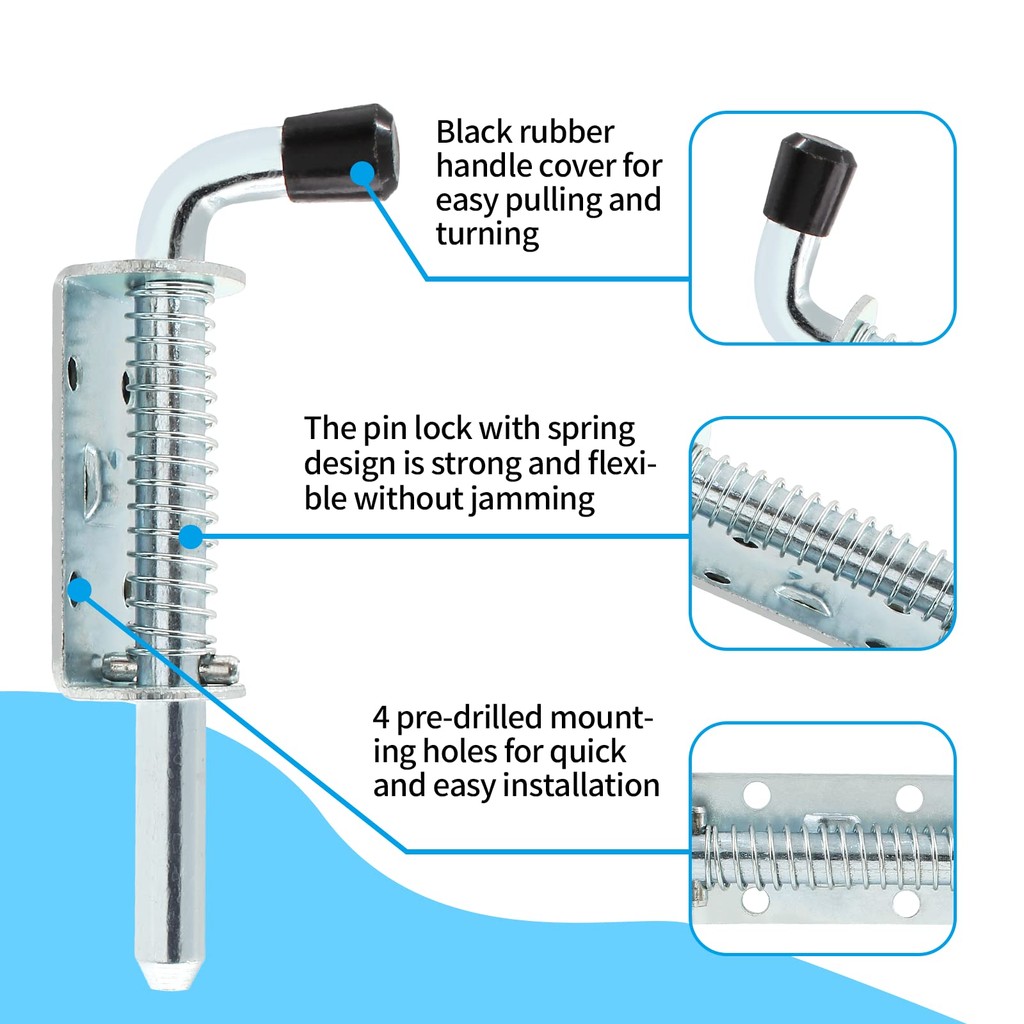 Black rubber handle cover for easy pulling and turning

The pin lock with spring design is strong and flexible without jamming

4 pre-drilled mounting holes for quick and easy installation