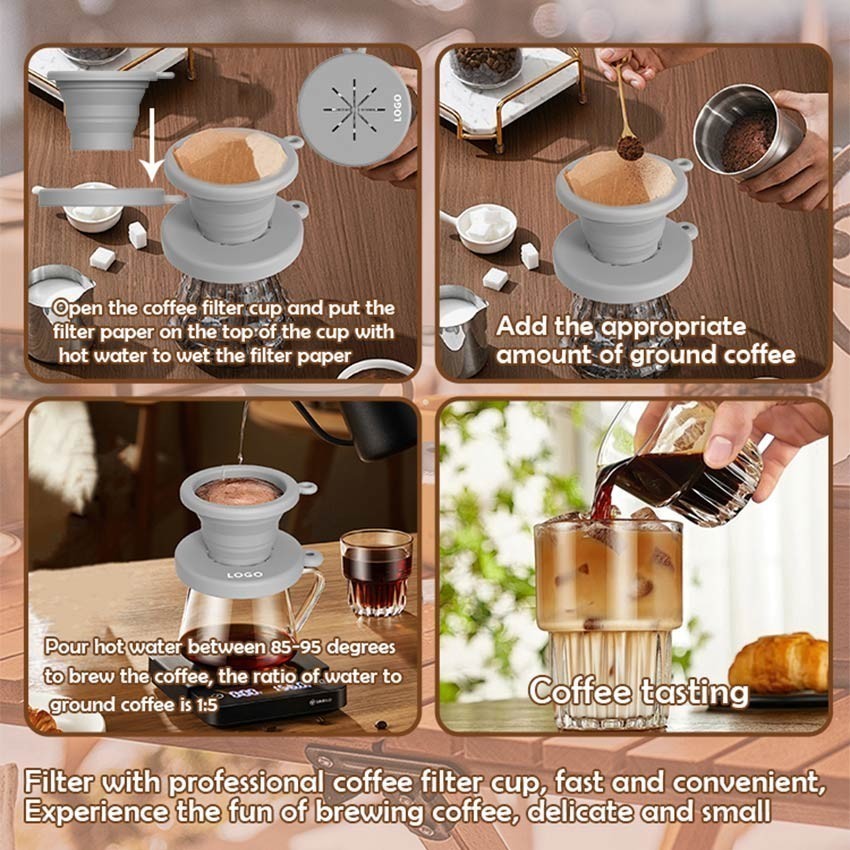 LOGO

Open the coffee filter cup and put the filter paper on the top of the cup with hot water to wet the filter paper

Add the appropriate amount of ground coffee

LOGO

Pour hot water between 85-95 degrees to brew the coffee, the ratio of water to ground coffee is 1:5

Coffee tasting

Filter with professional coffee filter cup, fast and convenient, Experience the fun of brewing coffee, delicate and small