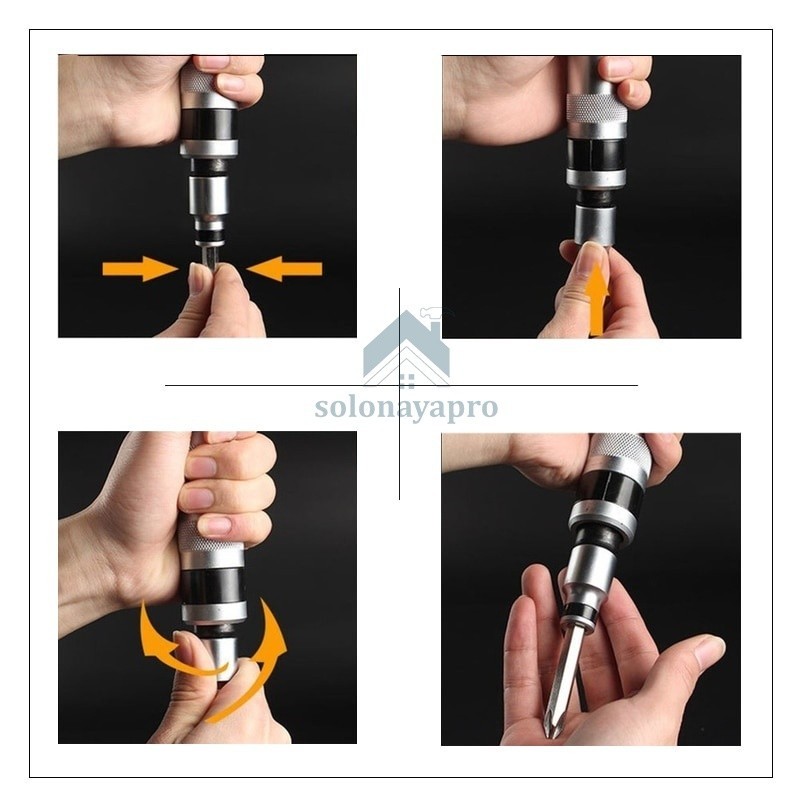 solonayapro