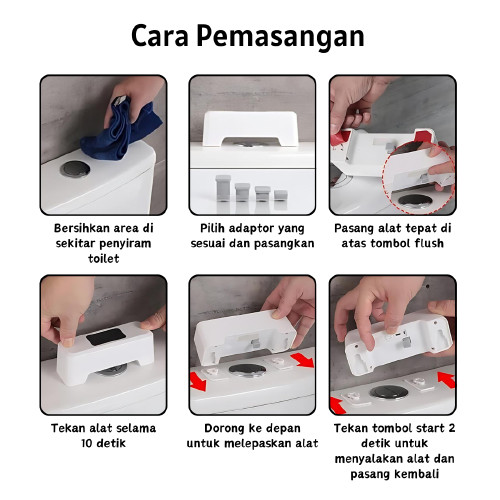 Cara Pemasangan

Bersihkan area di sekitar penyiram toilet

Pilih adaptor yang sesuai dan pasangkan

Pasang alat tepat di atas tombol flush

Tekan alat selama 10 detik

Dorong ke depan untuk melepaskan alat

Tekan tombol start 2 detik untuk menyalakan alat dan pasang kembali