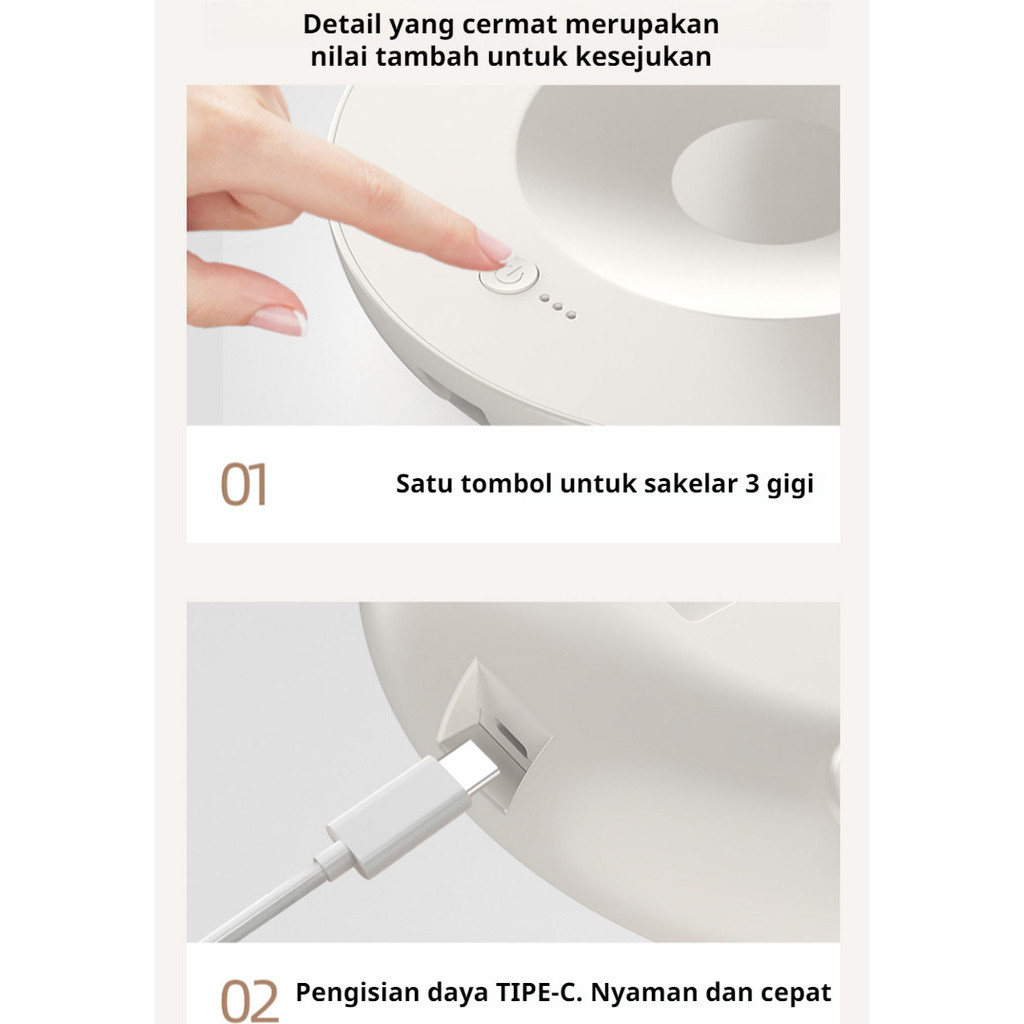 Detail yang cermat merupakan nilai tambah untuk kesejukan

01

Satu tombol untuk sakelar 3 gigi

02

Pengisian daya TIPE-C. Nyaman dan cepat