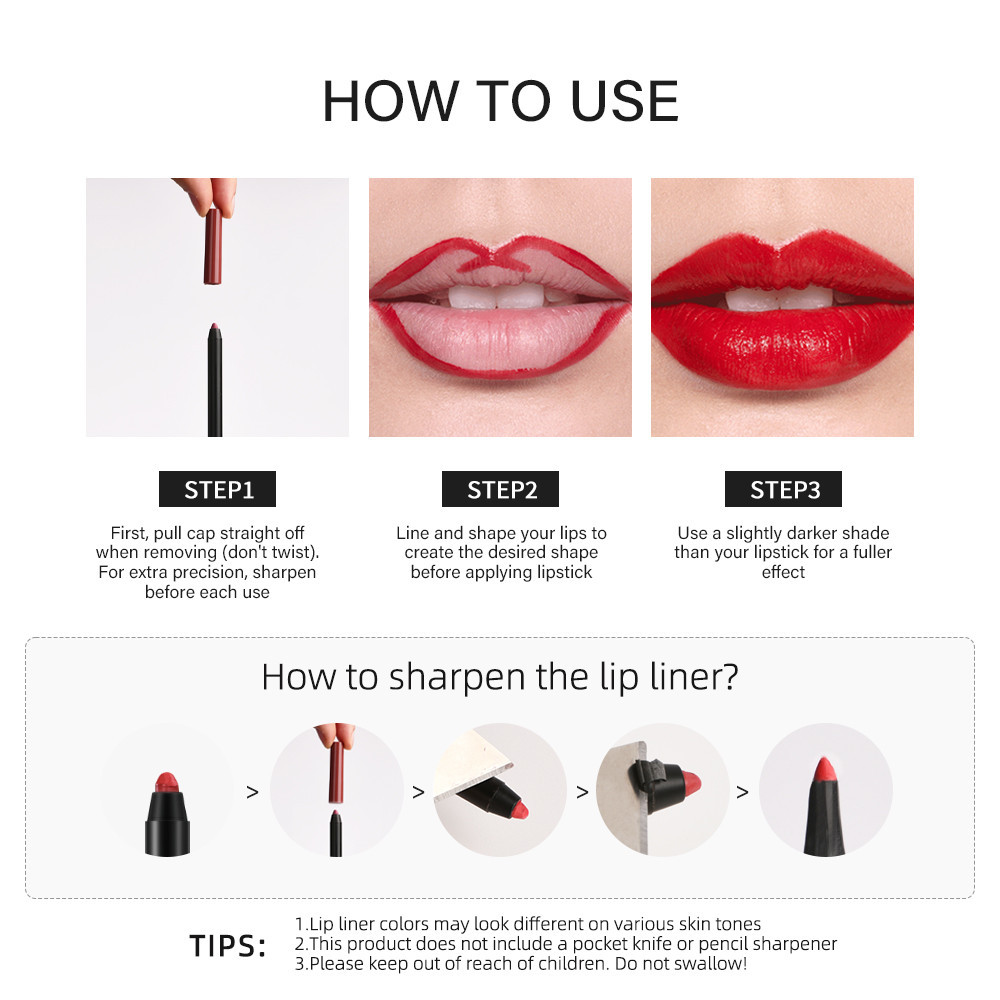 HOW TO USE

STEP1

First, pull cap straight off when removing (don't twist). For extra precision, sharpen before each use

STEP2

Line and shape your lips to create the desired shape before applying lipstick

STEP3

Use a slightly darker shade than your lipstick for a fuller effect

How to sharpen the lip liner?

> > > >

TIPS:

1.Lip liner colors may look different on various skin tones
2.This product does not include a pocket knife or pencil sharpener
3.Please keep out of reach of children. Do not swallow!