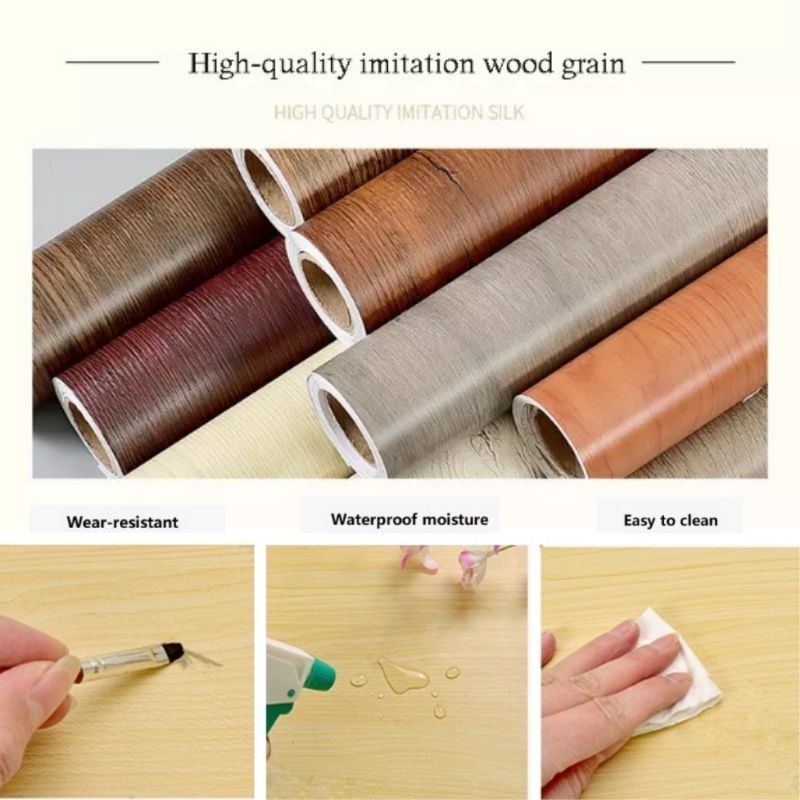 High-quality imitation wood grain

HIGH QUALITY IMITATION SILK

Wear-resistant

Waterproof moisture

Easy to clean