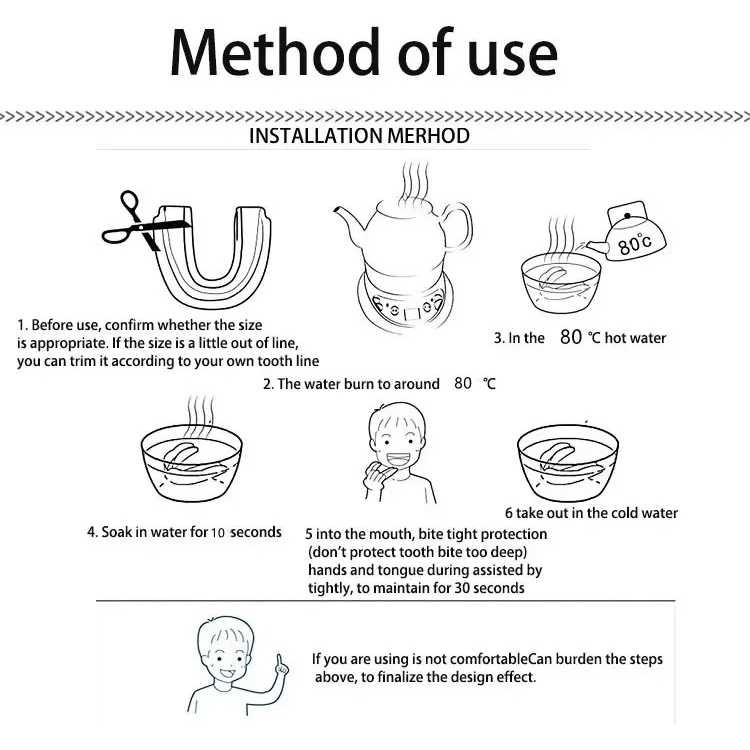 Method of use

INSTALLATION MERHOD

80°c

1. Before use, confirm whether the size is appropriate. If the size is a little out of line, you can trim it according to your own tooth line

2. The water burn to around 80 ℃

3. In the 80 ℃ hot water

4. Soak in water for 10 seconds

5 into the mouth, bite tight protection (don't protect tooth bite too deep) hands and tongue during assisted by tightly, to maintain for 30 seconds

6 take out in the cold water

If you are using is not comfortableCan burden the steps above, to finalize the design effect.