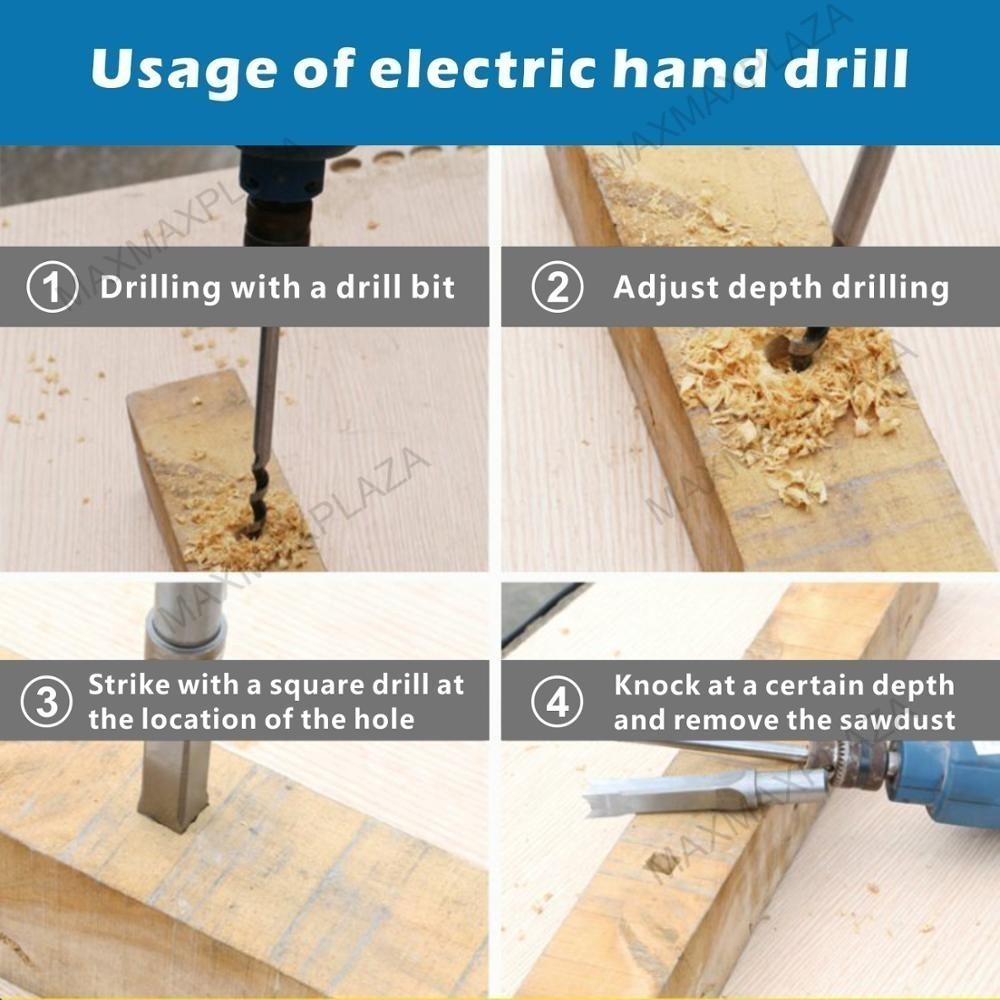 Usage of electric hand drill

MAXMAXPLAZA

① Drilling with a drill bit

② Adjust depth drilling

③ Strike with a square drill at the location of the hole

④ Knock at a certain depth and remove the sawdust