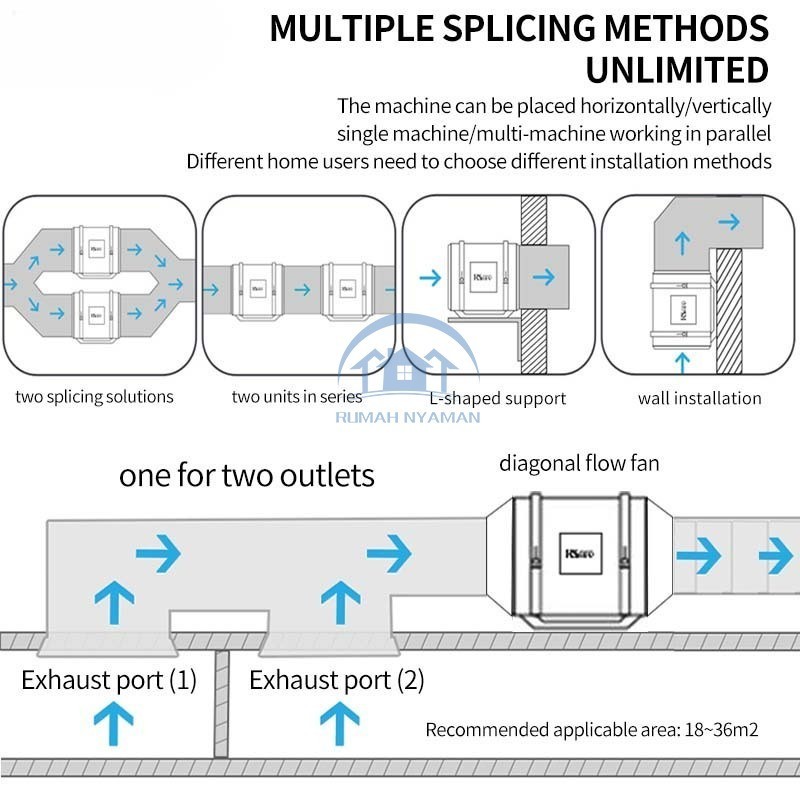 MULTIPLE SPLICING METHODS UNLIMITED

The machine can be placed horizontally/vertically
single machine/multi-machine working in parallel
Different home users need to choose different installation methods

two splicing solutions

two units in series

L-shaped support

wall installation

RUMAH NYAMAN

one for two outlets

diagonal flow fan

Exhaust port (1)

Exhaust port (2)

Recommended applicable area: 18~36m2