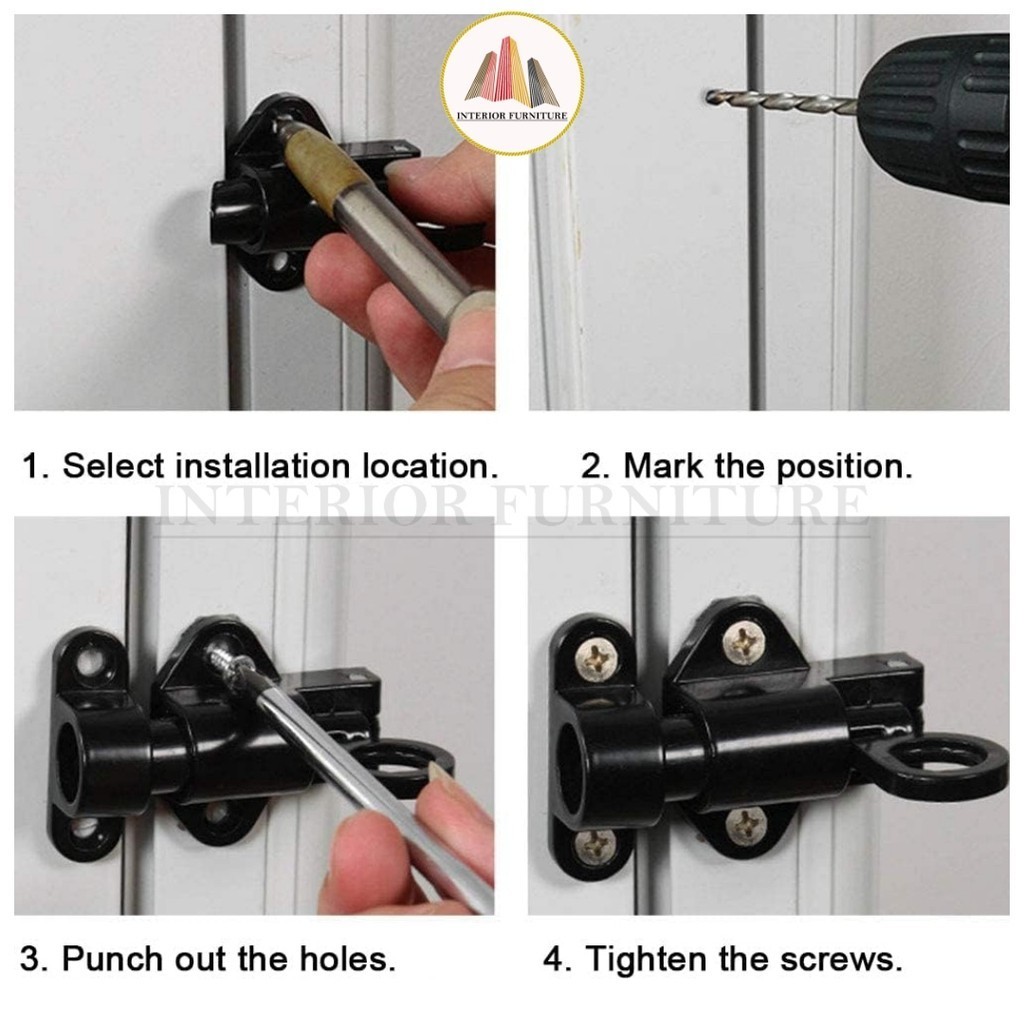 INTERIOR FURNITURE

1. Select installation location.

2. Mark the position.

INTERIOR FURNITURE

3. Punch out the holes.

4. Tighten the screws.