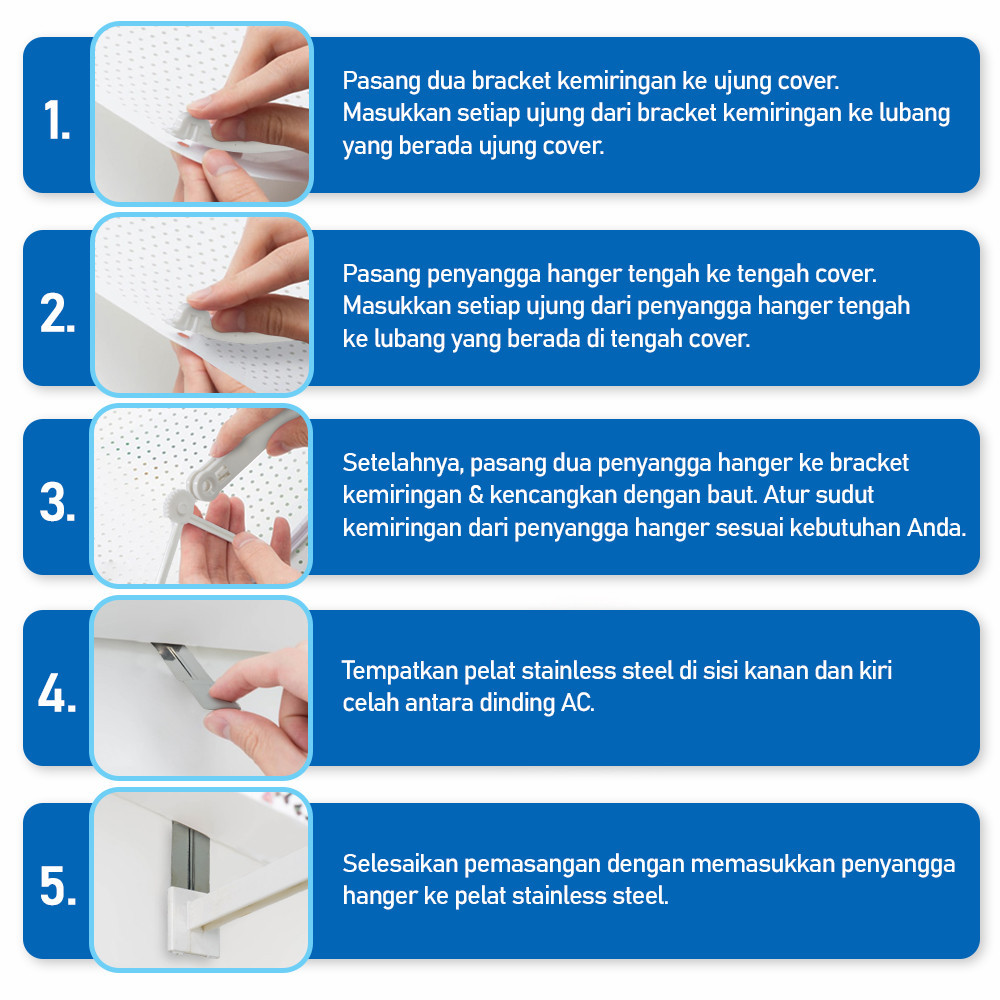 1.

Pasang dua bracket kemiringan ke ujung cover. Masukkan setiap ujung dari bracket kemiringan ke lubang yang berada ujung cover.

2.

Pasang penyangga hanger tengah ke tengah cover. Masukkan setiap ujung dari penyangga hanger tengah ke lubang yang berada di tengah cover.

3.

Setelahnya, pasang dua penyangga hanger ke bracket kemiringan & kencangkan dengan baut. Atur sudut kemiringan dari penyangga hanger sesuai kebutuhan Anda.

4.

Tempatkan pelat stainless steel di sisi kanan dan kiri celah antara dinding AC.

5.

Selesaikan pemasangan dengan memasukkan penyangga hanger ke pelat stainless steel.