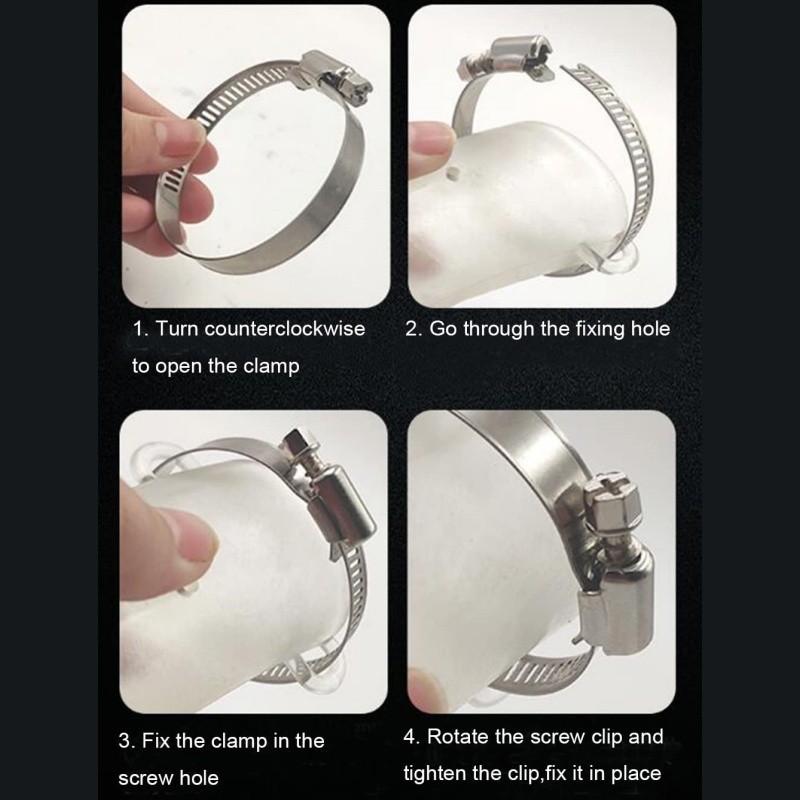 1. Turn counterclockwise to open the clamp

2. Go through the fixing hole

3. Fix the clamp in the screw hole

4. Rotate the screw clip and tighten the clip,fix it in place