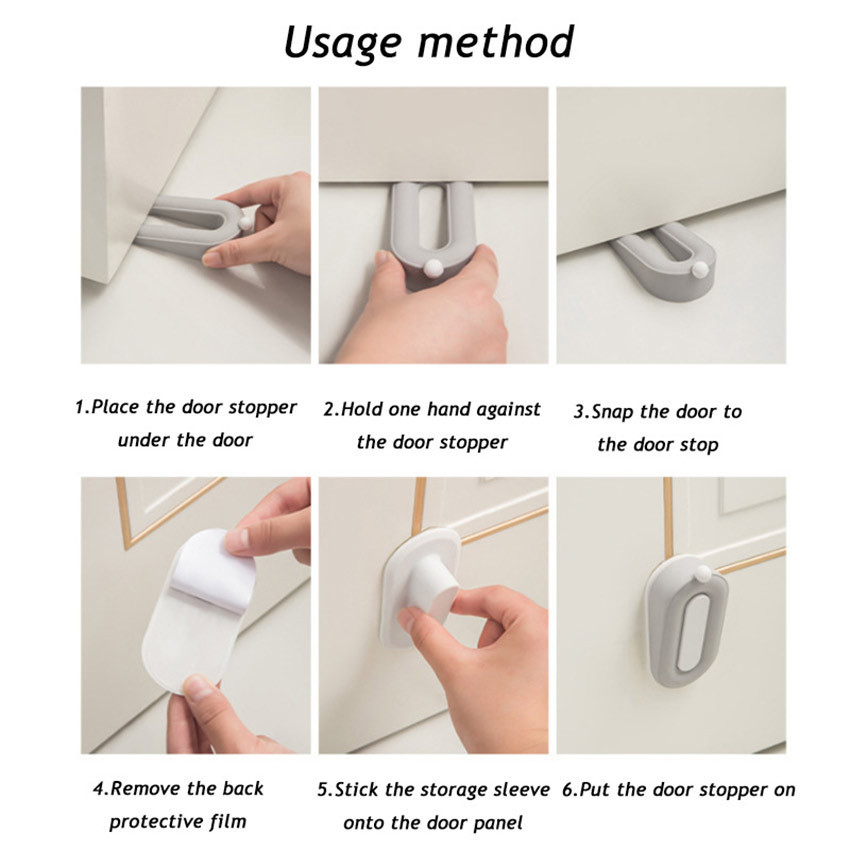 Usage method

1.Place the door stopper under the door

2.Hold one hand against the door stopper

3.Snap the door to the door stop

4.Remove the back protective film

5.Stick the storage sleeve onto the door panel

6.Put the door stopper on