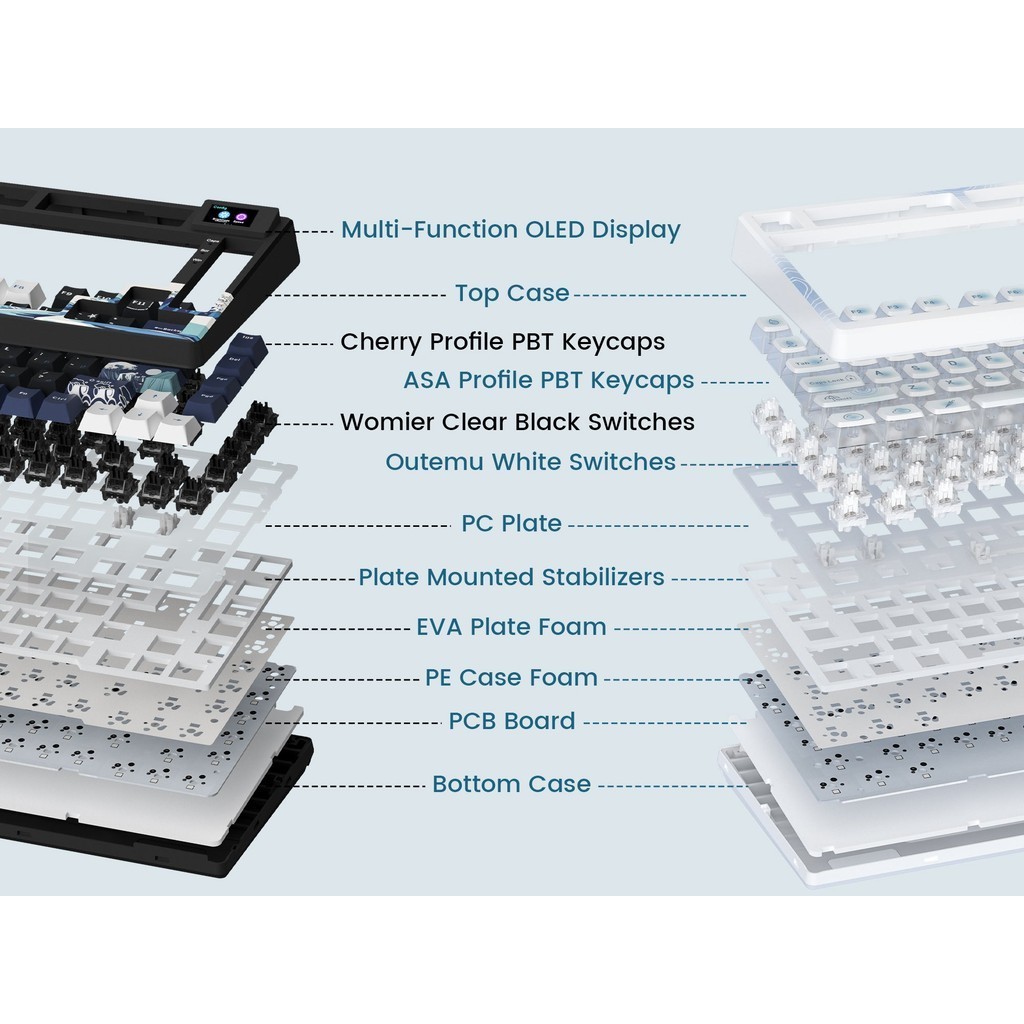 Multi-Function OLED Display

Top Case

Cherry Profile PBT Keycaps

ASA Profile PBT Keycaps

Womier Clear Black Switches

Outemu White Switches

PC Plate

Plate Mounted Stabilizers

EVA Plate Foam

PE Case Foam

PCB Board

Bottom Case