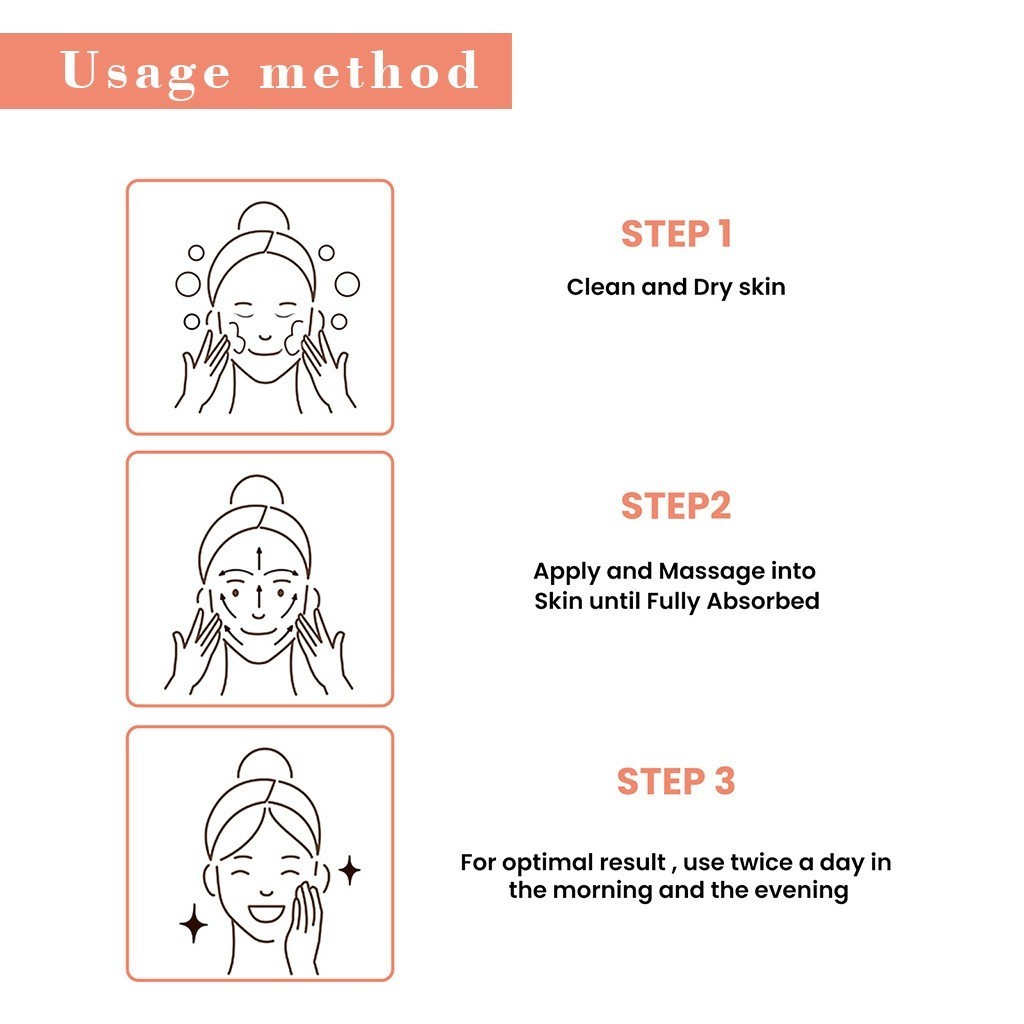 Usage method

STEP 1

Clean and Dry skin

STEP2

Apply and Massage into Skin until Fully Absorbed

STEP 3

For optimal result , use twice a day in the morning and the evening