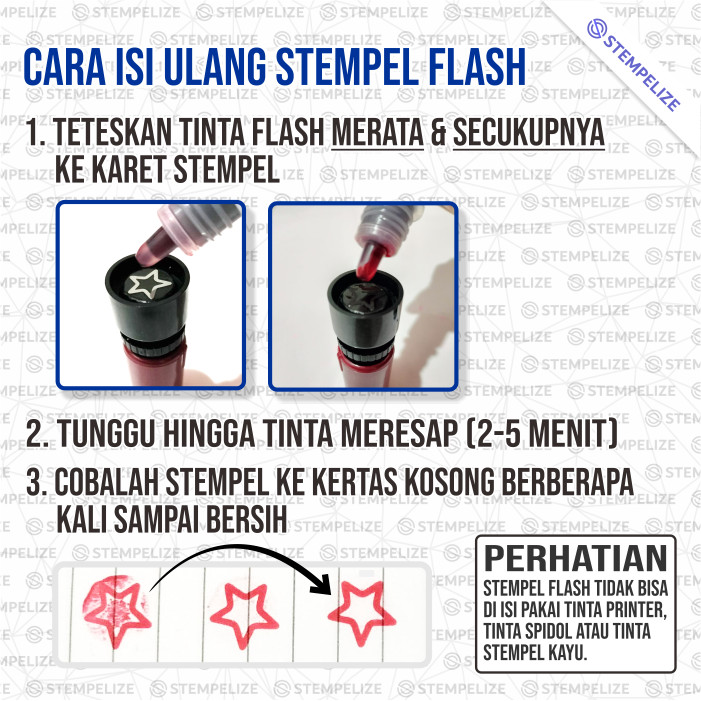 STEMPELIZE

CARA ISI ULANG STEMPEL FLASH

1. TETESKAN TINTA FLASH MERATA & SECUKUPNYA KE KARET STEMPEL

2. TUNGGU HINGGA TINTA MERESAP (2-5 MENIT)

3. COBALAH STEMPEL KE KERTAS KOSONG BERBERAPA KALI SAMPAI BERSIH

PERHATIAN
STEMPEL FLASH TIDAK BISA DI ISI PAKAI TINTA PRINTER, TINTA SPIDOL ATAU TINTA STEMPEL KAYU.