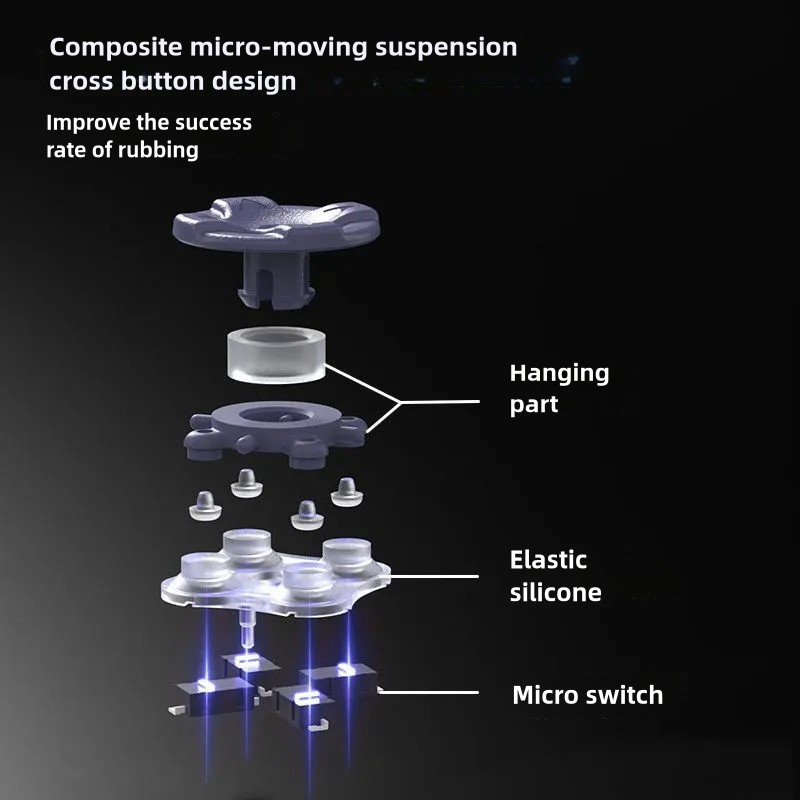 Composite micro-moving suspension cross button design

Improve the success rate of rubbing

Hanging part

Elastic silicone

Micro switch