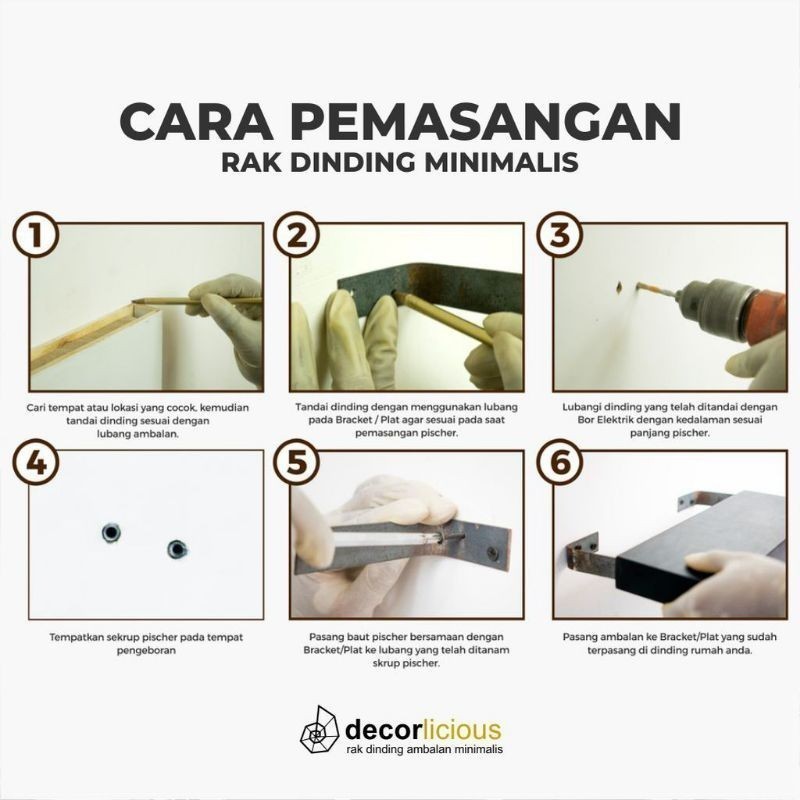 CARA PEMASANGAN
RAK DINDING MINIMALIS

1

Cari tempat atau lokasi yang cocok, kemudian tandai dinding sesuai dengan lubang ambalan.

2

Tandai dinding dengan menggunakan lubang pada Bracket / Plat agar sesuai pada saat pemasangan pischer.

3

Lubangi dinding yang telah ditandai dengan Bor Elektrik dengan kedalaman sesuai panjang pischer.

4

Tempatkan sekrup pischer pada tempat pengeboran

5

Pasang baut pischer bersamaan dengan Bracket/Plat ke lubang yang telah ditanam skrup pischer.

6

Pasang ambalan ke Bracket/Plat yang sudah terpasang di dinding rumah anda.

decorlicious
rak dinding ambalan minimalis