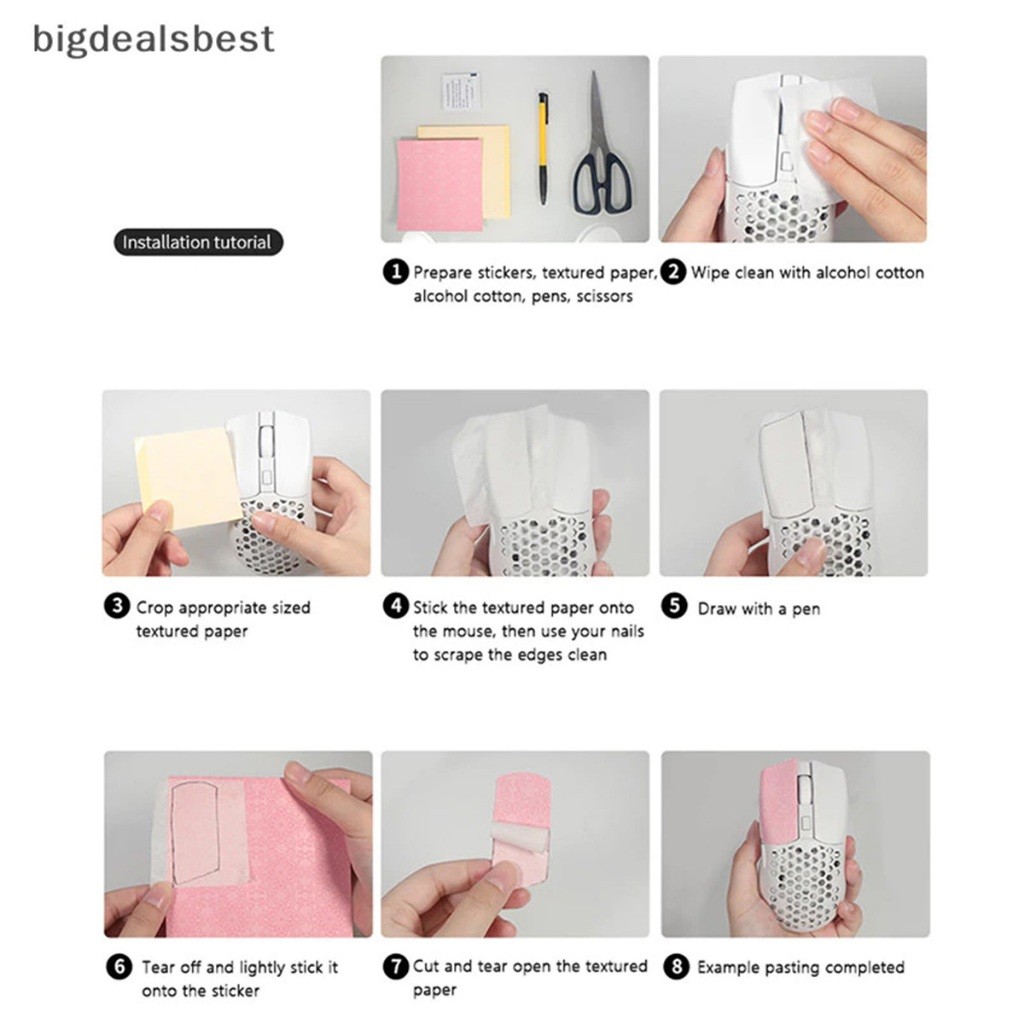 bigdealsbest

Installation tutorial

1 Prepare stickers, textured paper, alcohol cotton, pens, scissors

2 Wipe clean with alcohol cotton

3 Crop appropriate sized textured paper

4 Stick the textured paper onto the mouse, then use your nails to scrape the edges clean

5 Draw with a pen

6 Tear off and lightly stick it onto the sticker

7 Cut and tear open the textured paper

8 Example pasting completed