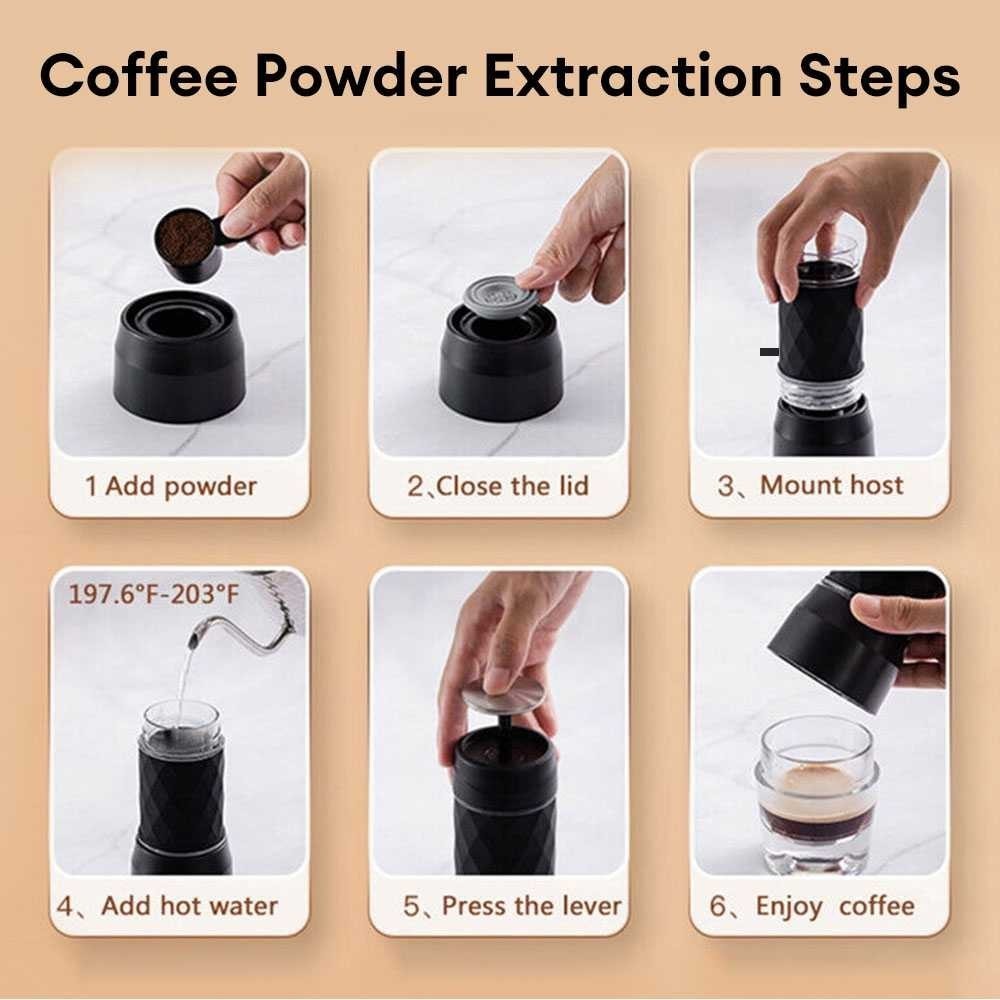 Coffee Powder Extraction Steps

1 Add powder

2、Close the lid

3、Mount host

197.6°F-203°F

4、Add hot water

5、Press the lever

6、Enjoy coffee