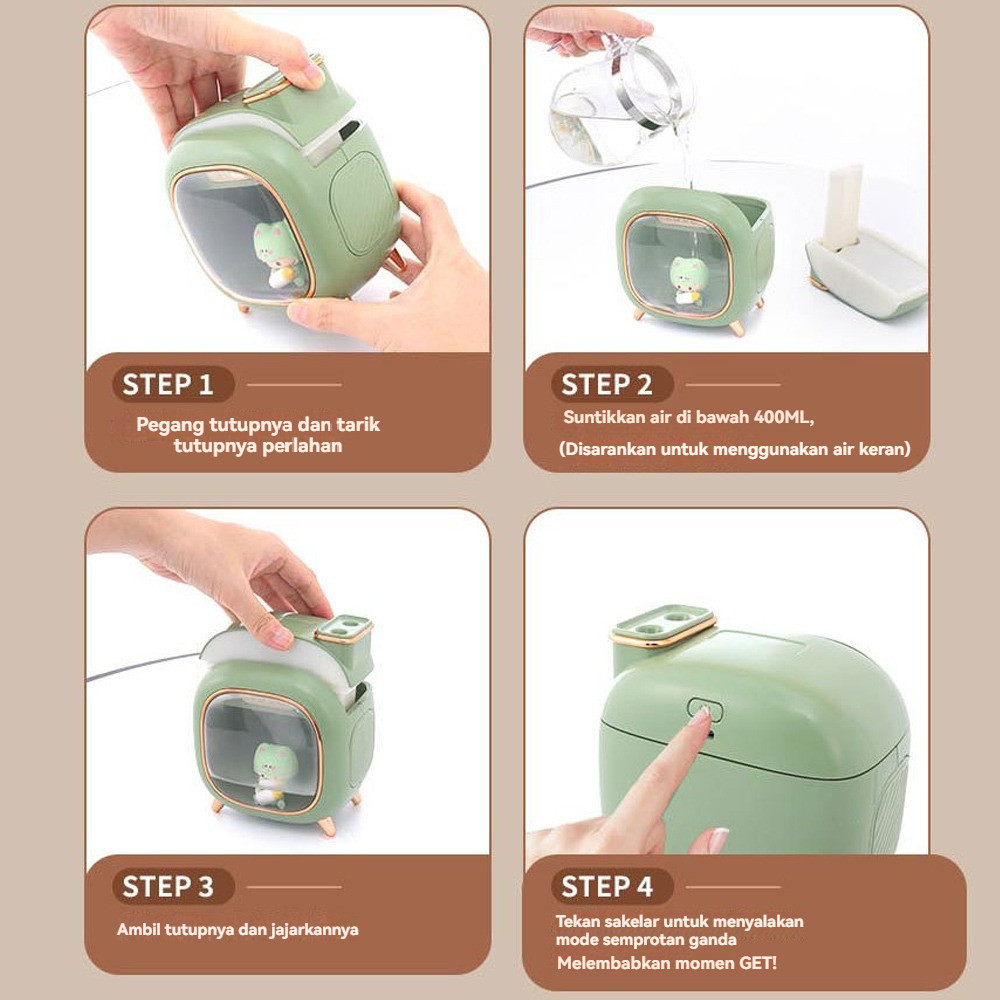 STEP 1

Pegang tutupnya dan tarik tutupnya perlahan

STEP 2

Suntikkan air di bawah 400ML,

(Disarankan untuk menggunakan air keran)

STEP 3

Ambil tutupnya dan jajarkannya

STEP 4

Tekan sakelar untuk menyalakan mode semprotan ganda

Melembabkan momen GET!