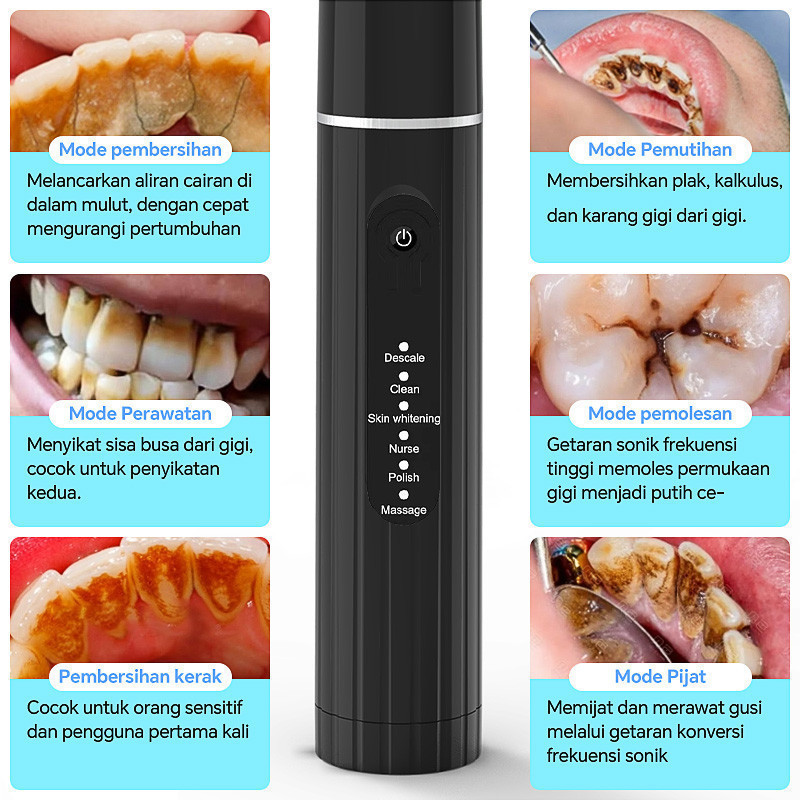 Mode pembersihan

Melancarkan aliran cairan di dalam mulut, dengan cepat mengurangi pertumbuhan

Mode Perawatan

Menyikat sisa busa dari gigi, cocok untuk penyikatan kedua.

Pembersihan kerak

Cocok untuk orang sensitif dan pengguna pertama kali

Descale
Clean
Skin whitening
Nurse
Polish
Massage

Mode Pemutihan

Membersihkan plak, kalkulus, dan karang gigi dari gigi.

Mode pemolesan

Getaran sonik frekuensi tinggi memoles permukaan gigi menjadi putih ce-

Mode Pijat

Memijat dan merawat gusi melalui getaran konversi frekuensi sonik