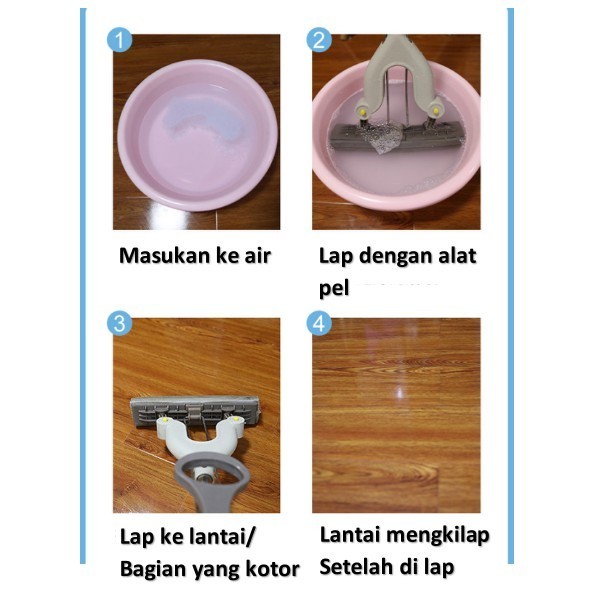 1

Masukan ke air

2

Lap dengan alat pel

3

Lap ke lantai/ Bagian yang kotor

4

Lantai mengkilap Setelah di lap