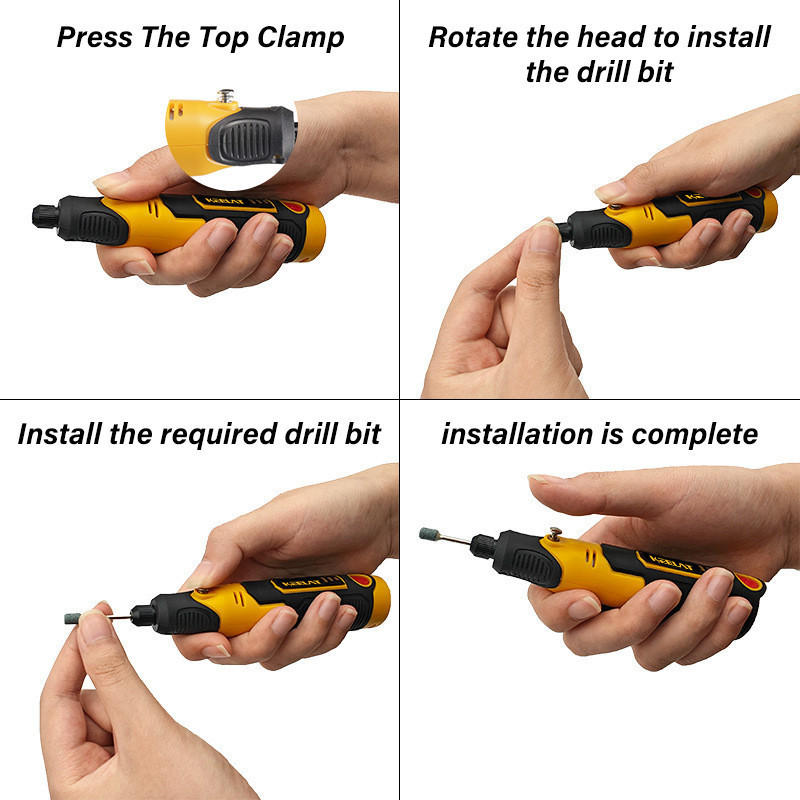 Press The Top Clamp

KEELAT

Rotate the head to install the drill bit

KEELAT

Install the required drill bit

KEELAT

installation is complete

KEELAT