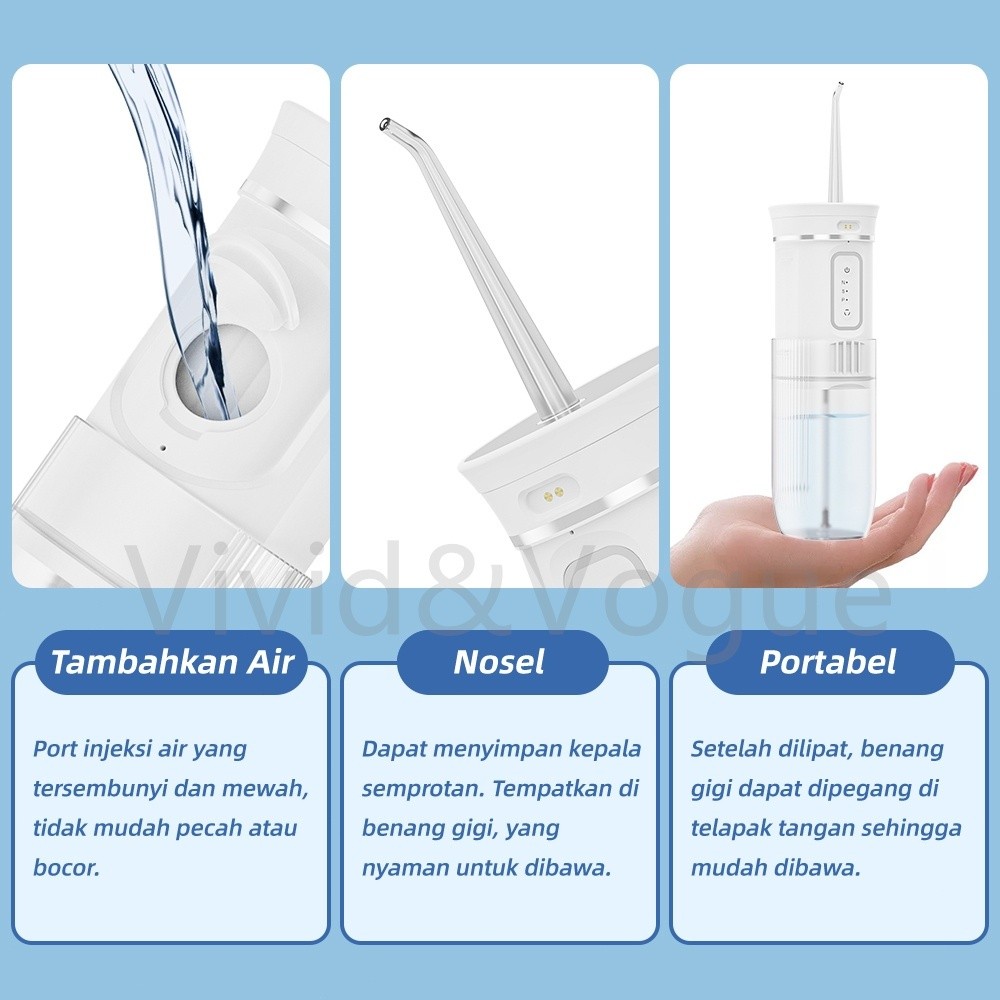 Vivid&Vogue

Tambahkan Air

Port injeksi air yang tersembunyi dan mewah, tidak mudah pecah atau bocor.

Nosel

Dapat menyimpan kepala semprotan. Tempatkan di benang gigi, yang nyaman untuk dibawa.

Portabel

Setelah dilipat, benang gigi dapat dipegang di telapak tangan sehingga mudah dibawa.