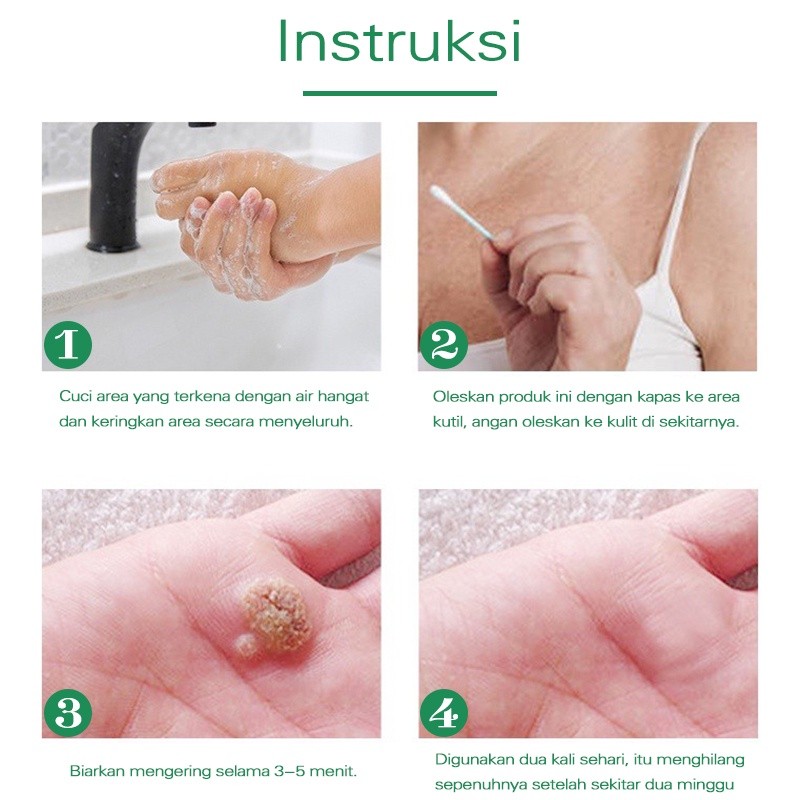 Instruksi

1

Cuci area yang terkena dengan air hangat dan keringkan area secara menyeluruh.

2

Oleskan produk ini dengan kapas ke area kutil, angan oleskan ke kulit di sekitarnya.

3

Biarkan mengering selama 3–5 menit.

4

Digunakan dua kali sehari, itu menghilang sepenuhnya setelah sekitar dua minggu