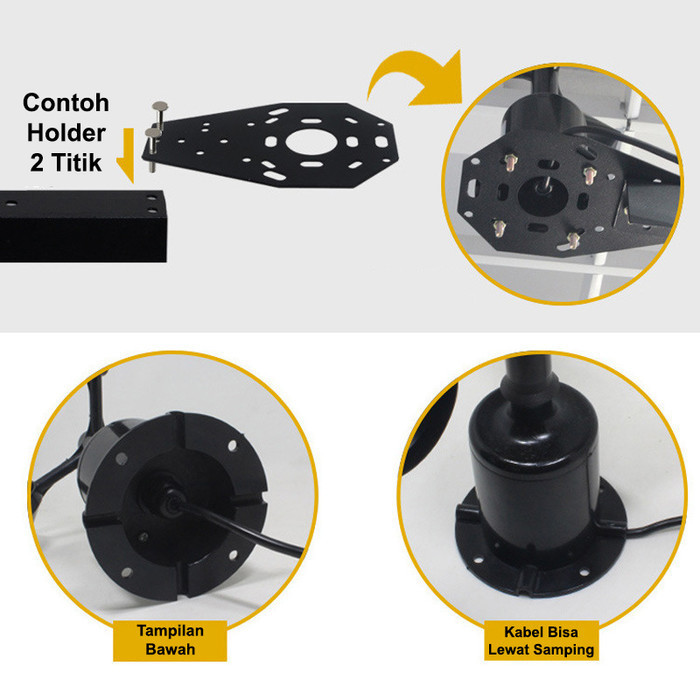 Contoh Holder 2 Titik

Tampilan Bawah

Kabel Bisa Lewat Samping