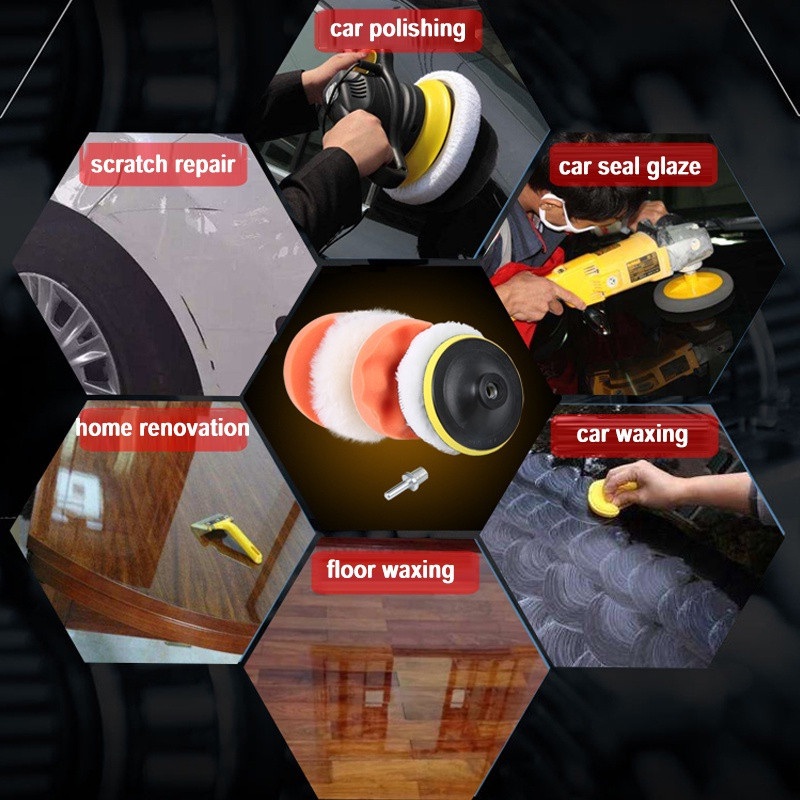 car polishing

scratch repair

car seal glaze

home renovation

car waxing

floor waxing