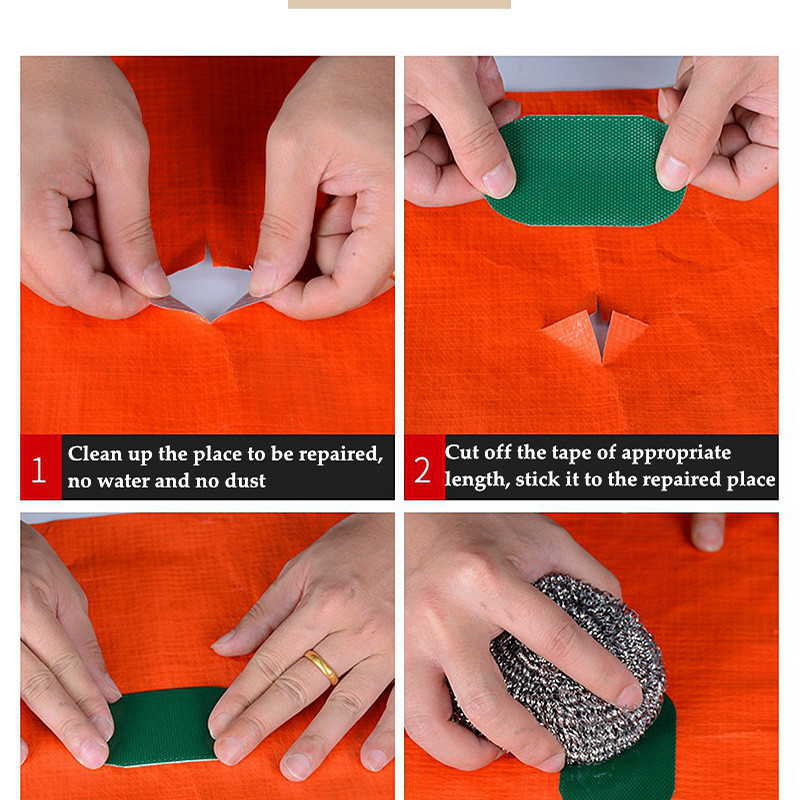 1 Clean up the place to be repaired, no water and no dust

2 Cut off the tape of appropriate length, stick it to the repaired place