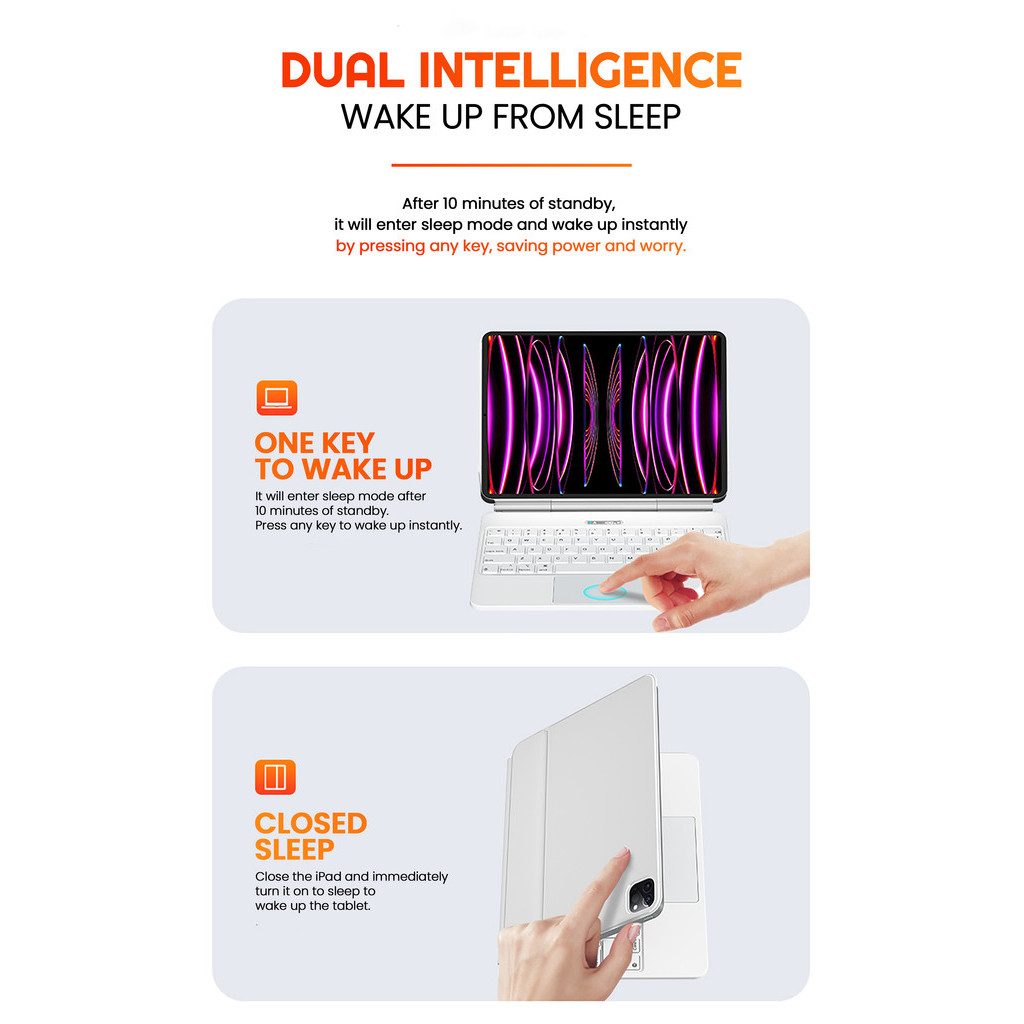 DUAL INTELLIGENCE
WAKE UP FROM SLEEP

After 10 minutes of standby, it will enter sleep mode and wake up instantly by pressing any key, saving power and worry.

ONE KEY TO WAKE UP
It will enter sleep mode after 10 minutes of standby. Press any key to wake up instantly.

CLOSED SLEEP
Close the iPad and immediately turn it on to sleep to wake up the tablet.