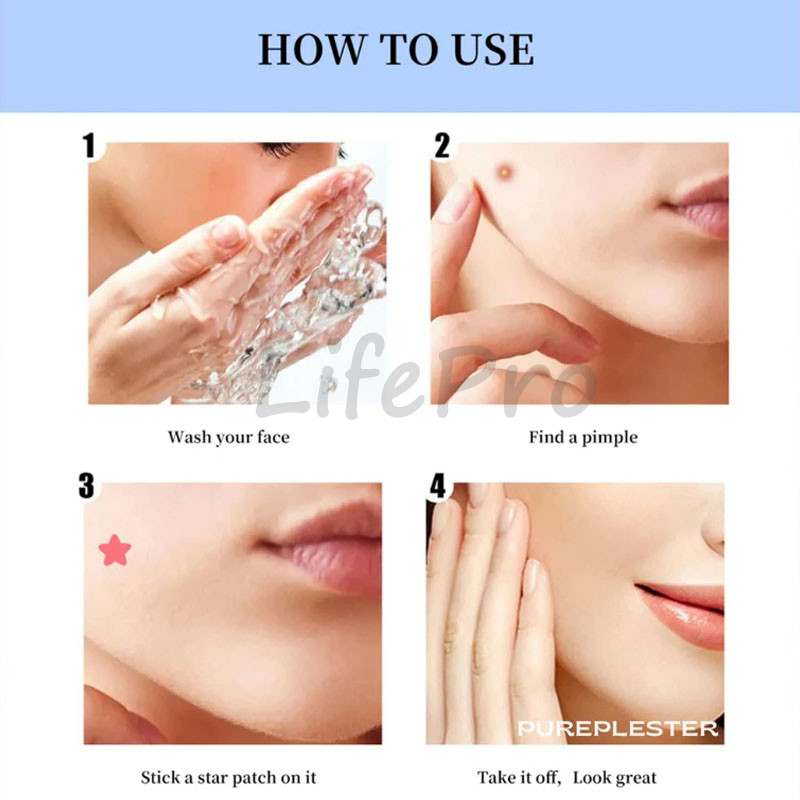 HOW TO USE

1

Wash your face

2

Find a pimple

LifePro

3

Stick a star patch on it

4

PUREPLESTER

Take it off, Look great