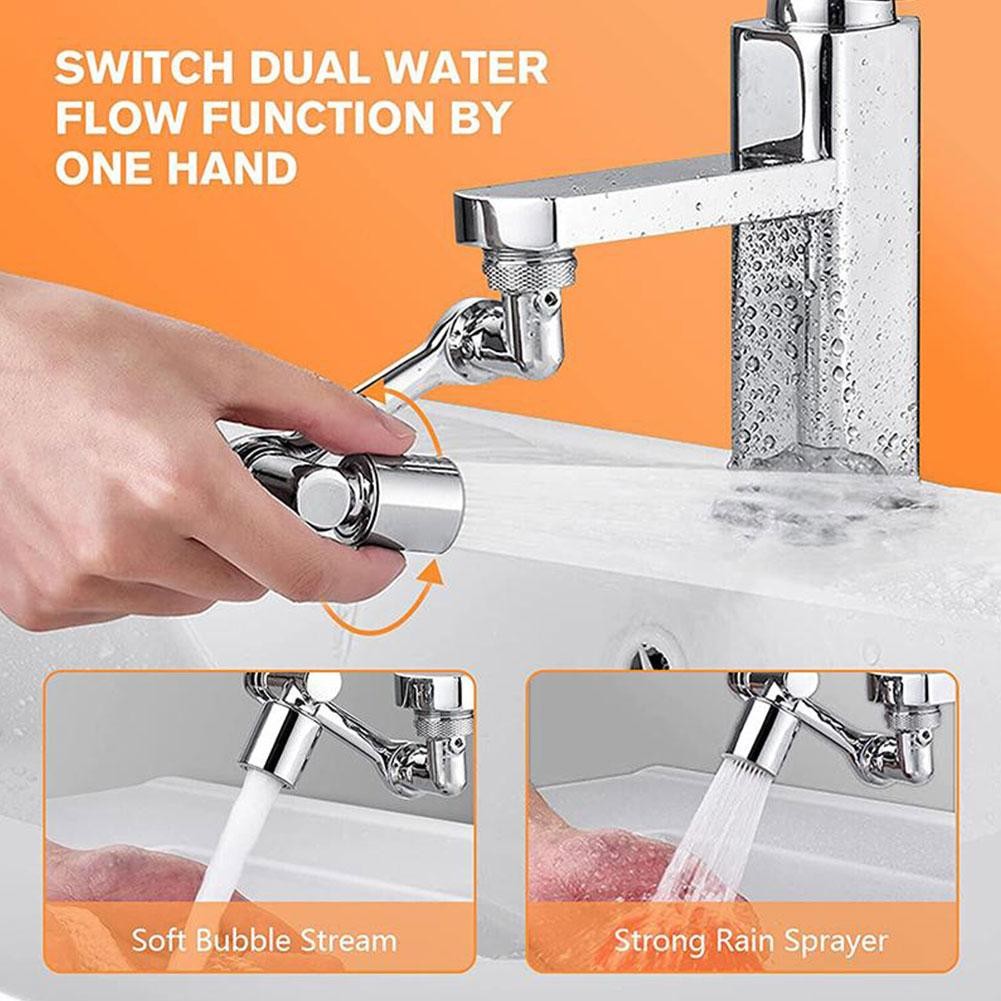 SWITCH DUAL WATER FLOW FUNCTION BY ONE HAND

Soft Bubble Stream

Strong Rain Sprayer