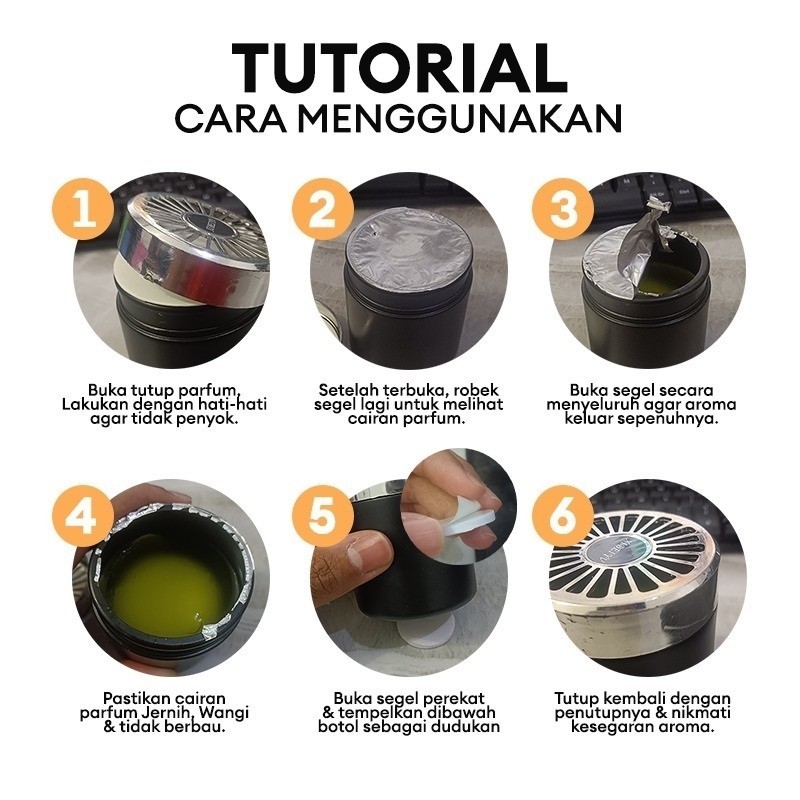 TUTORIAL
CARA MENGGUNAKAN

1

Buka tutup parfum, Lakukan dengan hati-hati agar tidak penyok.

2

Setelah terbuka, robek segel lagi untuk melihat cairan parfum.

3

Buka segel secara menyeluruh agar aroma keluar sepenuhnya.

4

Pastikan cairan parfum Jernih, Wangi & tidak berbau.

5

Buka segel perekat & tempelkan dibawah botol sebagai dudukan

6

Tutup kembali dengan penutupnya & nikmati kesegaran aroma.