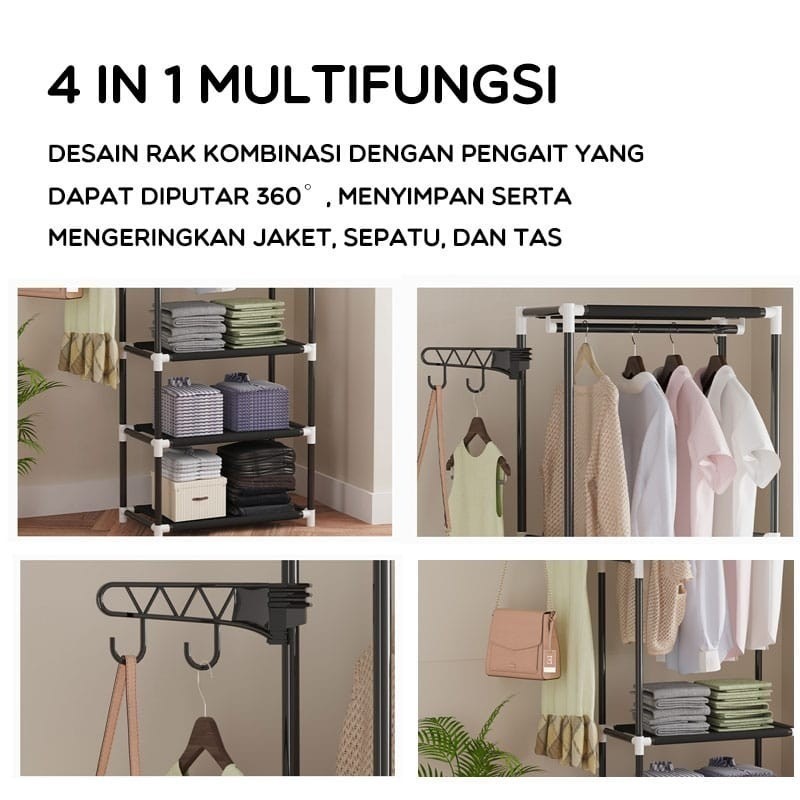 4 IN 1 MULTIFUNGSI

DESAIN RAK KOMBINASI DENGAN PENGAIT YANG DAPAT DIPUTAR 360° , MENYIMPAN SERTA MENGERINGKAN JAKET, SEPATU, DAN TAS