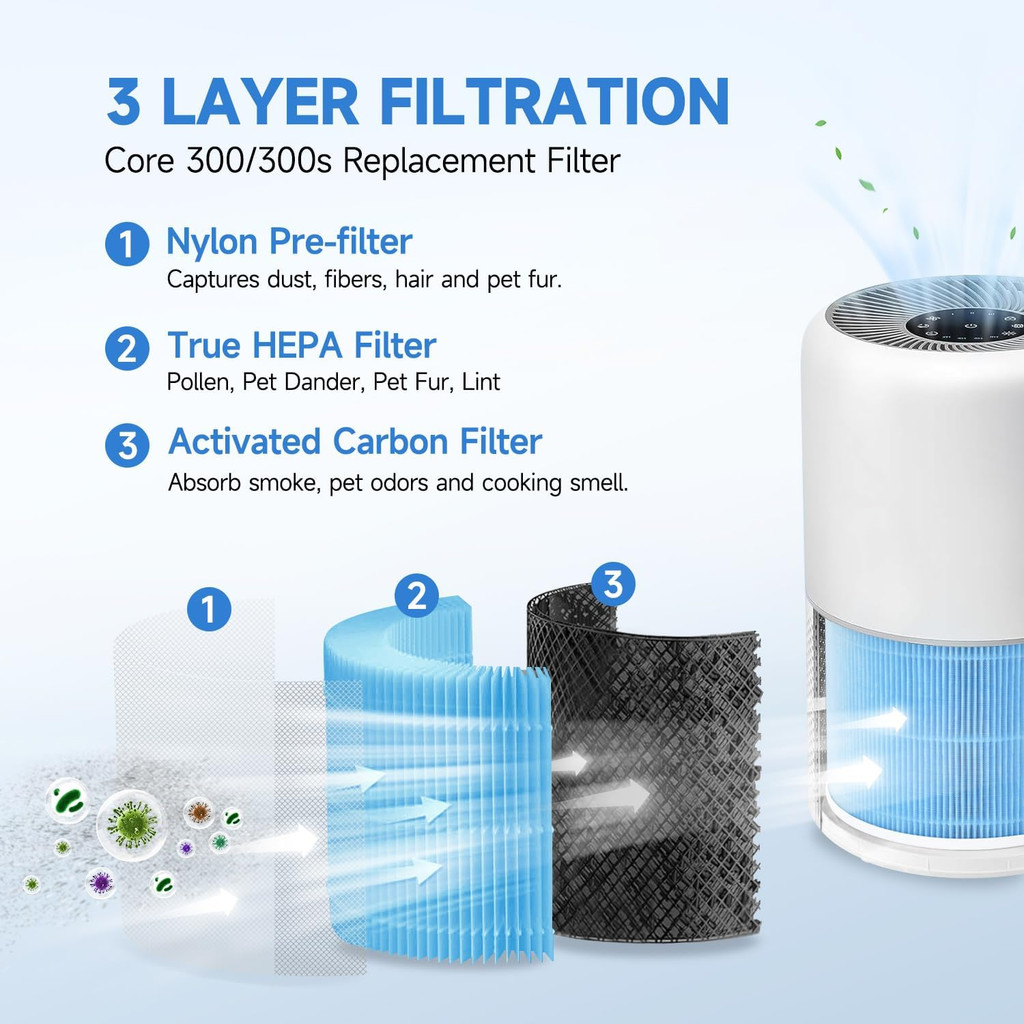 3 LAYER FILTRATION
Core 300/300s Replacement Filter

1 Nylon Pre-filter
Captures dust, fibers, hair and pet fur.

2 True HEPA Filter
Pollen, Pet Dander, Pet Fur, Lint

3 Activated Carbon Filter
Absorb smoke, pet odors and cooking smell.

1

2

3