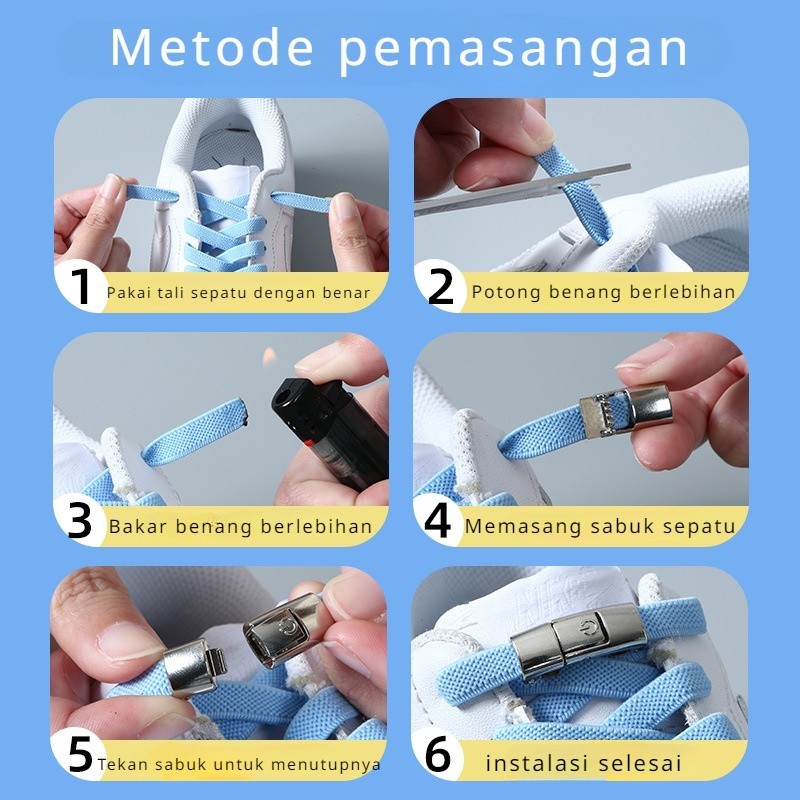 Metode pemasangan

1 Pakai tali sepatu dengan benar

2 Potong benang berlebihan

3 Bakar benang berlebihan

4 Memasang sabuk sepatu

5 Tekan sabuk untuk menutupnya

6 instalasi selesai