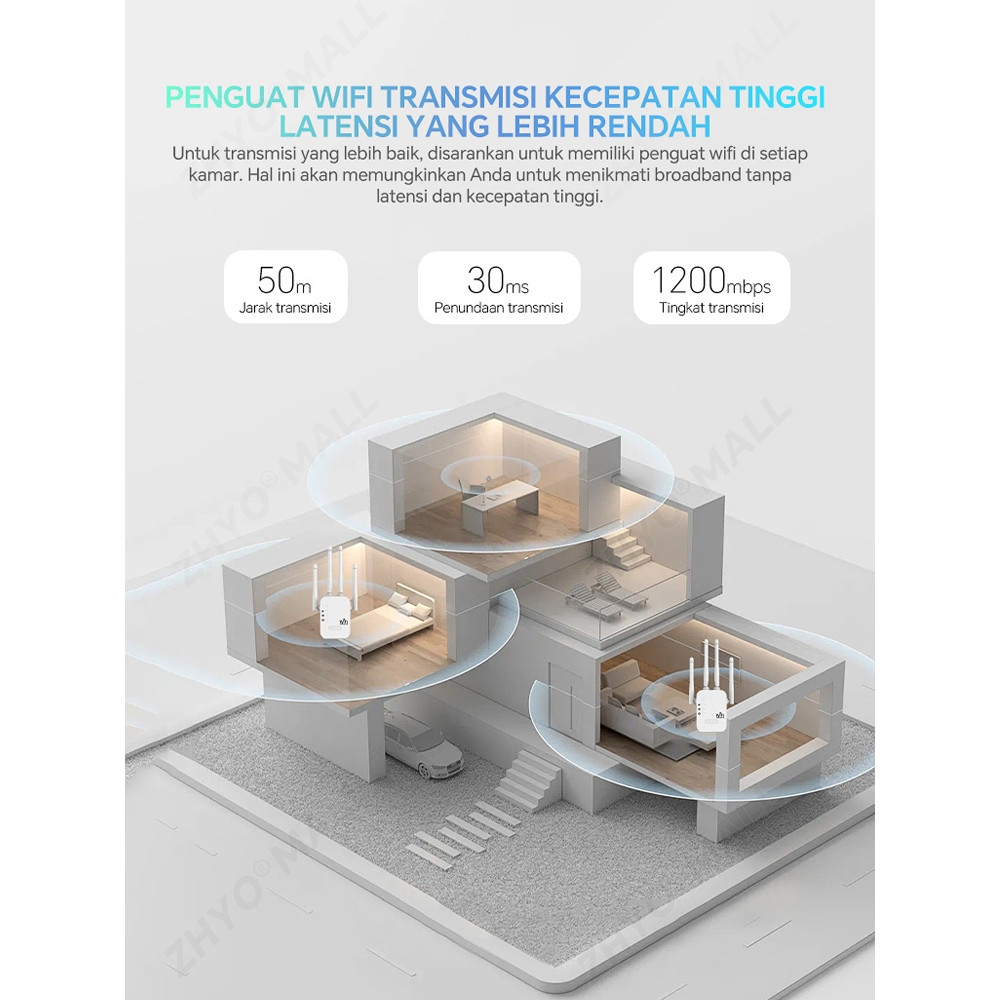 PENGUAT WIFI TRANSMISI KECEPATAN TINGGI LATENSI YANG LEBIH RENDAH

Untuk transmisi yang lebih baik, disarankan untuk memiliki penguat wifi di setiap kamar. Hal ini akan memungkinkan Anda untuk menikmati broadband tanpa latensi dan kecepatan tinggi.

50m
Jarak transmisi

30ms
Penundaan transmisi

1200mbps
Tingkat transmisi

ZHYO®MALL
ZHYO®MALL
ZHYO®MALL
ZHYO®MALL