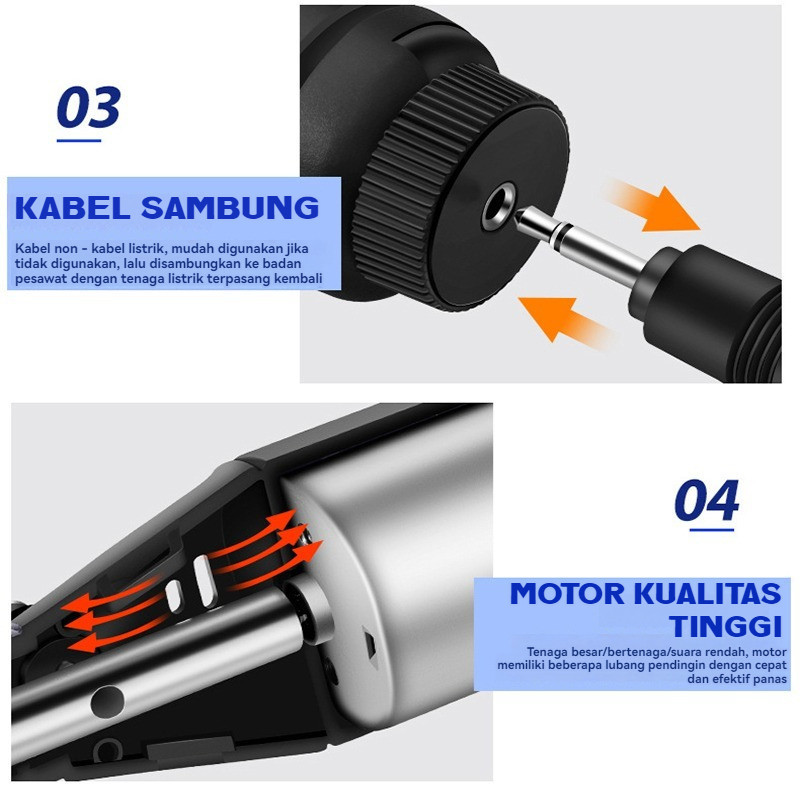 03

KABEL SAMBUNG

Kabel non - kabel listrik, mudah digunakan jika tidak digunakan, lalu disambungkan ke badan pesawat dengan tenaga listrik terpasang kembali

04

MOTOR KUALITAS TINGGI

Tenaga besar/bertenaga/suara rendah, motor memiliki beberapa lubang pendingin dengan cepat dan efektif panas