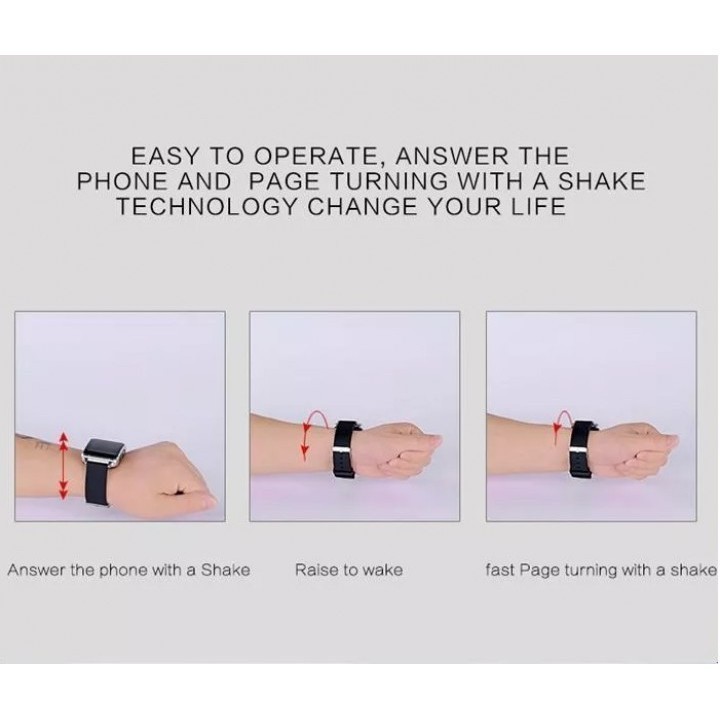 EASY TO OPERATE, ANSWER THE PHONE AND PAGE TURNING WITH A SHAKE TECHNOLOGY CHANGE YOUR LIFE

Answer the phone with a Shake

Raise to wake

fast Page turning with a shake