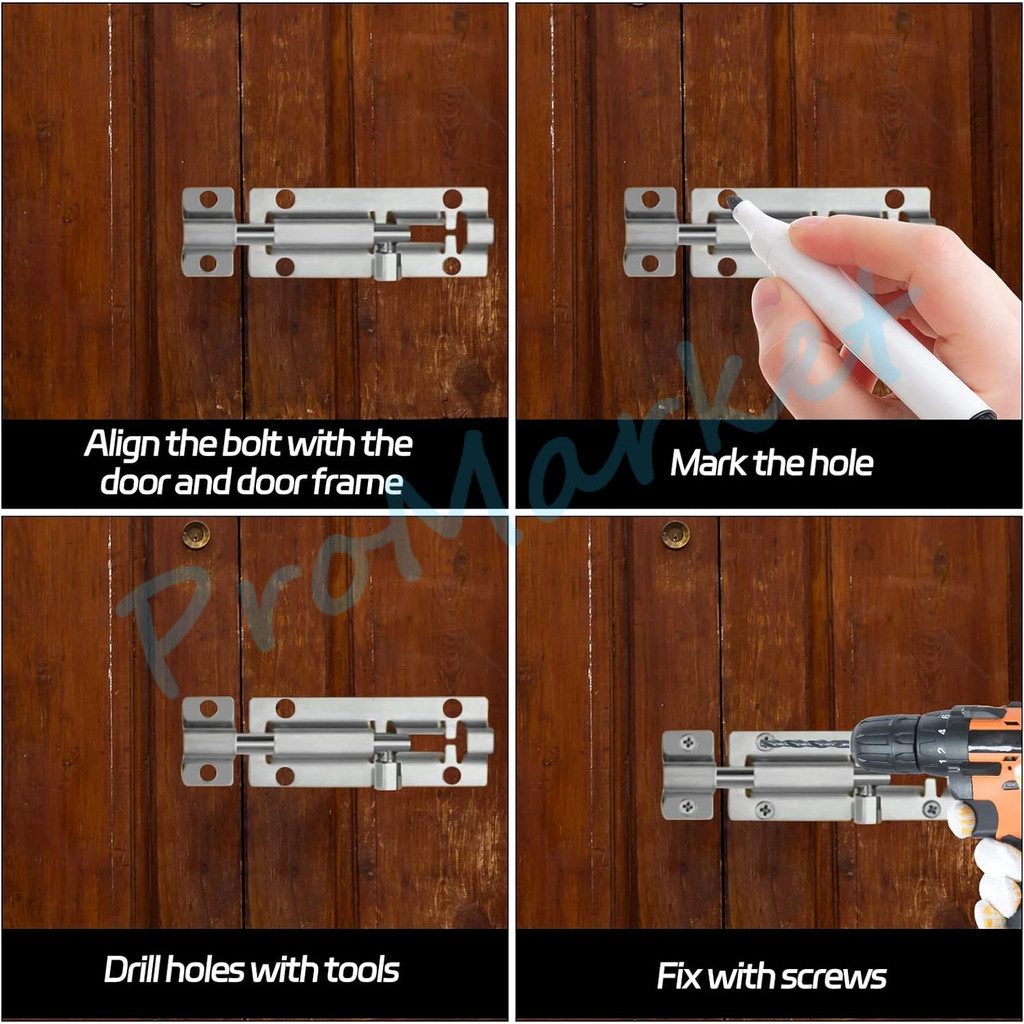 Align the bolt with the door and door frame

Mark the hole

Drill holes with tools

Fix with screws

ProMarket